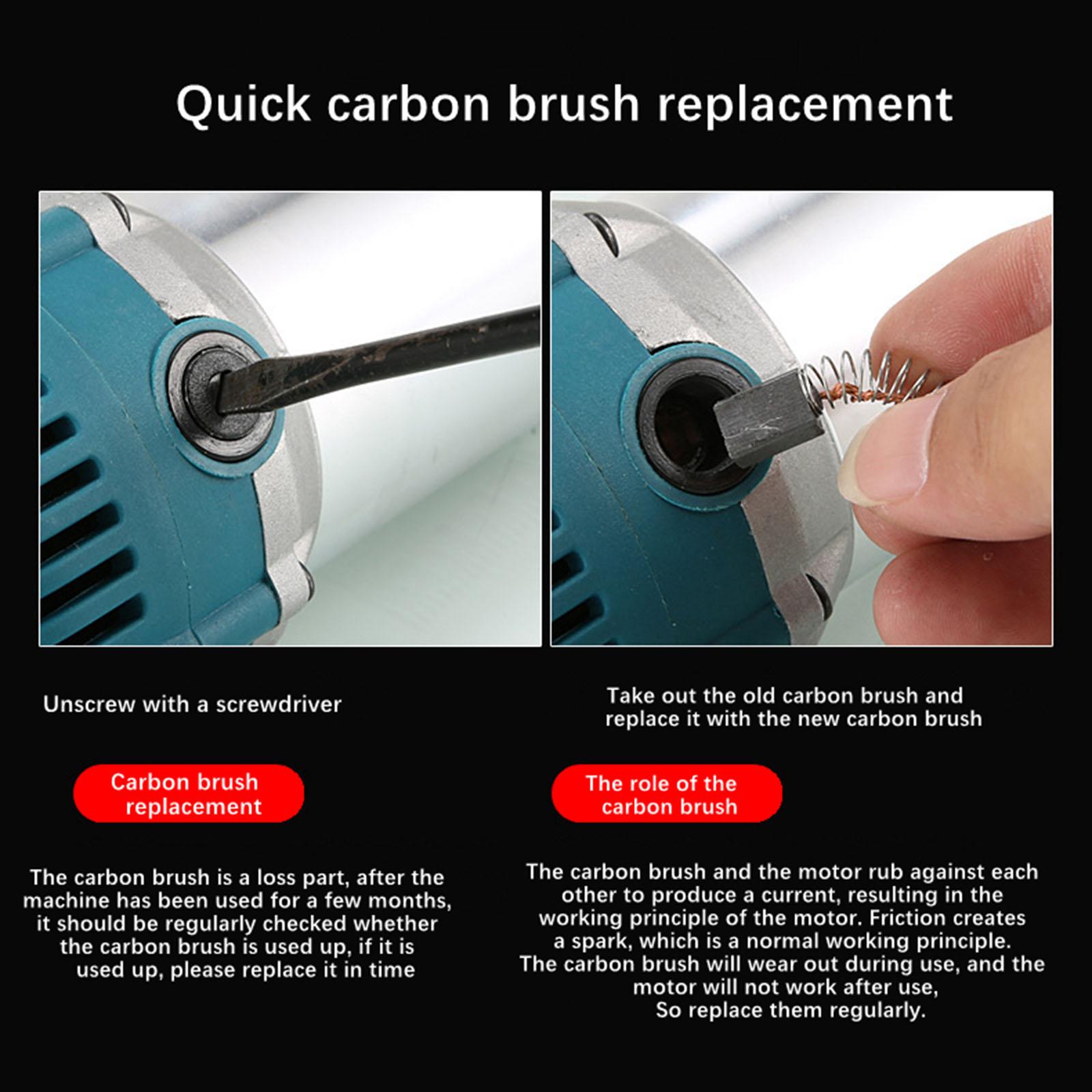 Quick carbon brush replacement

Unscrew with a screwdriver

Carbon brush replacement

The carbon brush is a loss part, after the machine has been used for a few months, it should be regularly checked whether the carbon brush is used up, if it is used up, please replace it in time

Take out the old carbon brush and replace it with the new carbon brush

The role of the carbon brush

The carbon brush and the motor rub against each other to produce a current, resulting in the working principle of the motor. Friction creates a spark, which is a normal working principle. The carbon brush will wear out during use, and the motor will not work after use,
So replace them regularly.