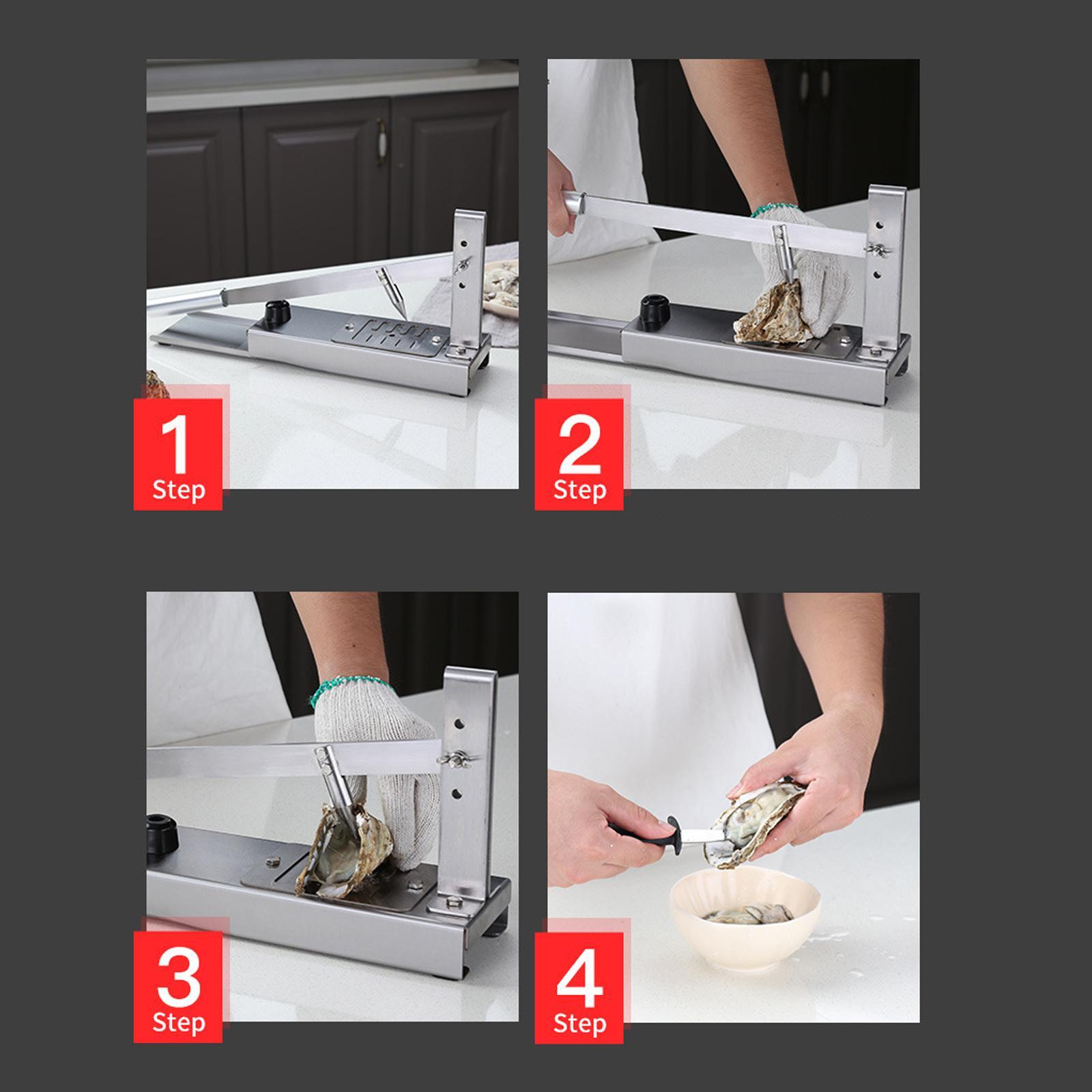 1
Step

2
Step

3
Step

4
Step