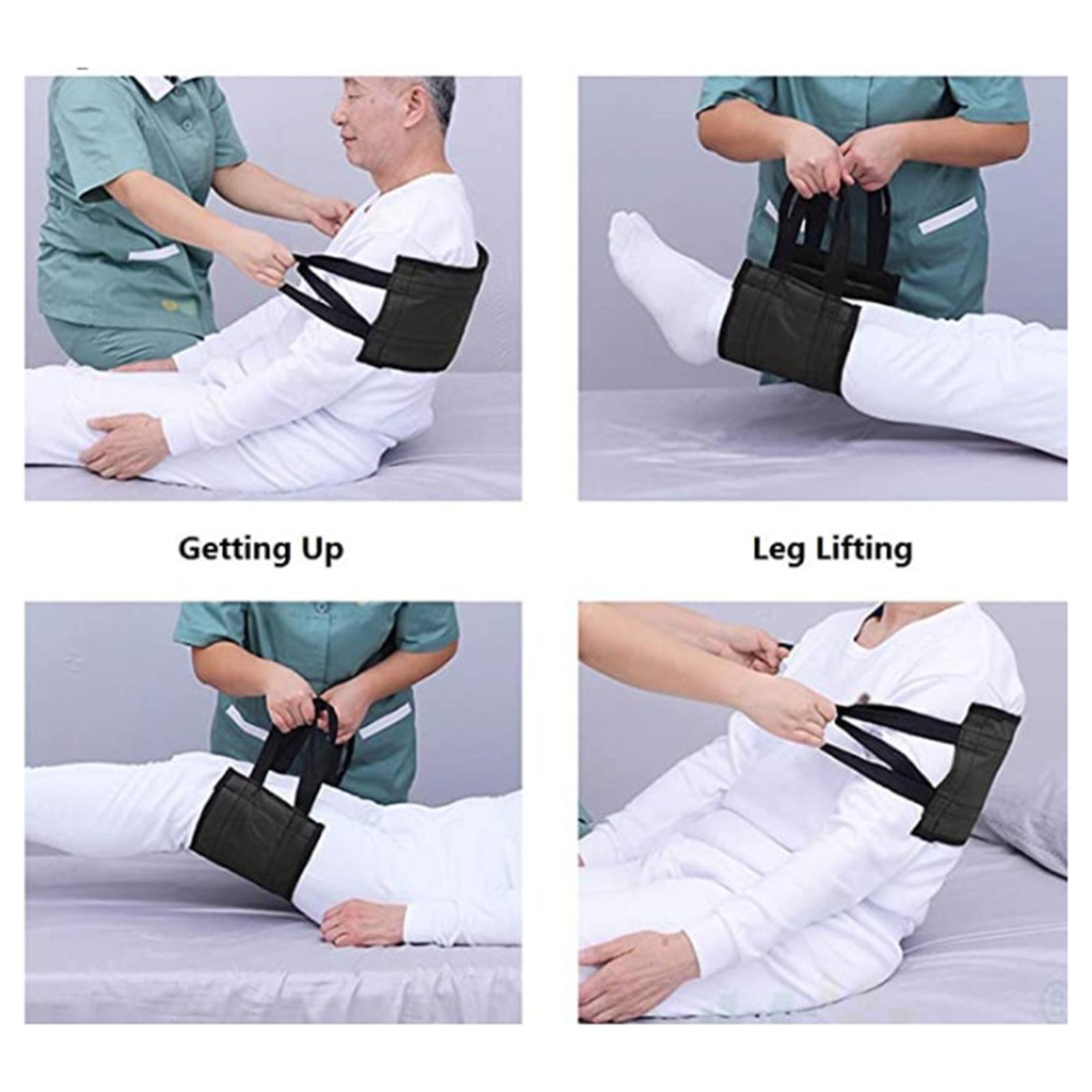 Getting Up

Leg Lifting