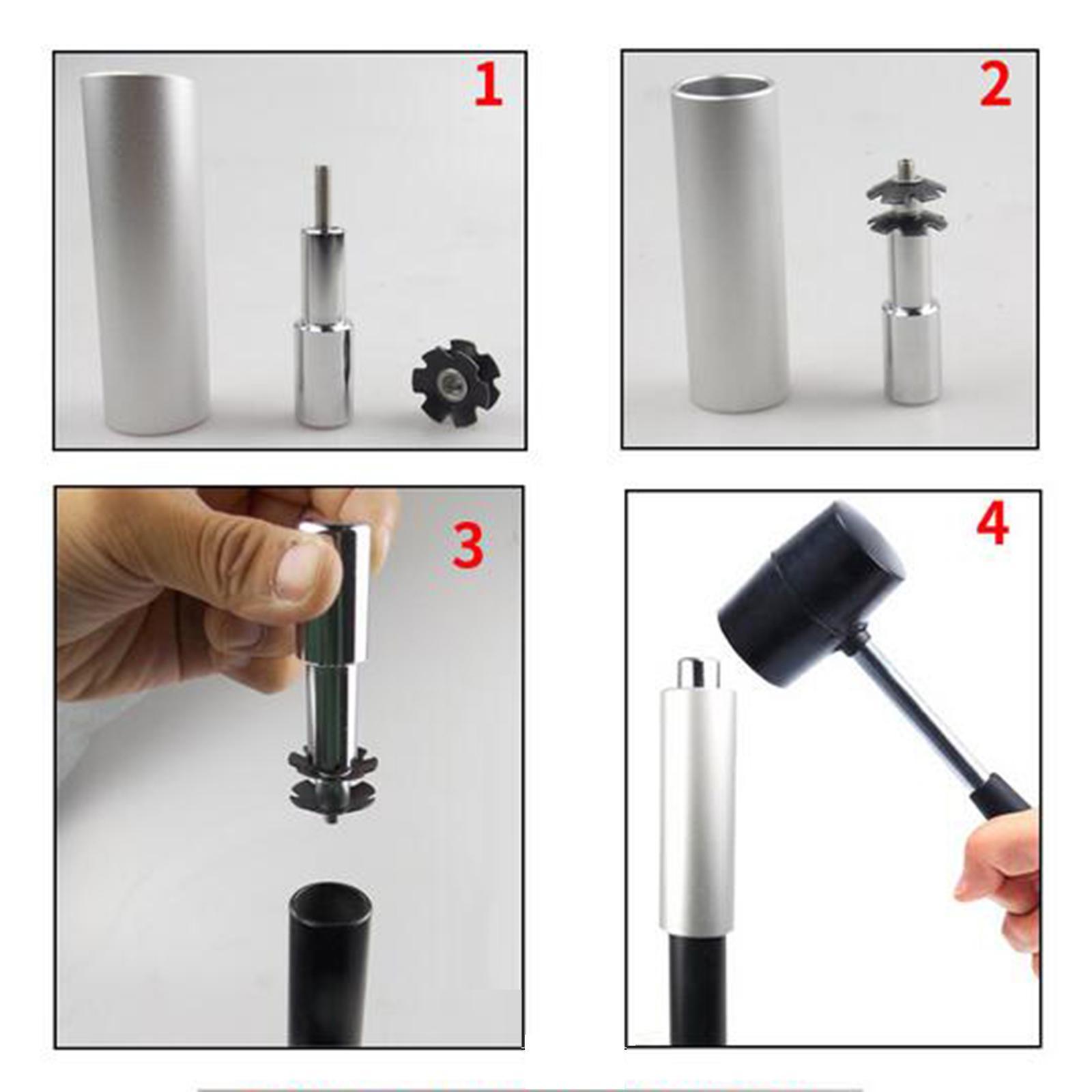 1

2

3

4