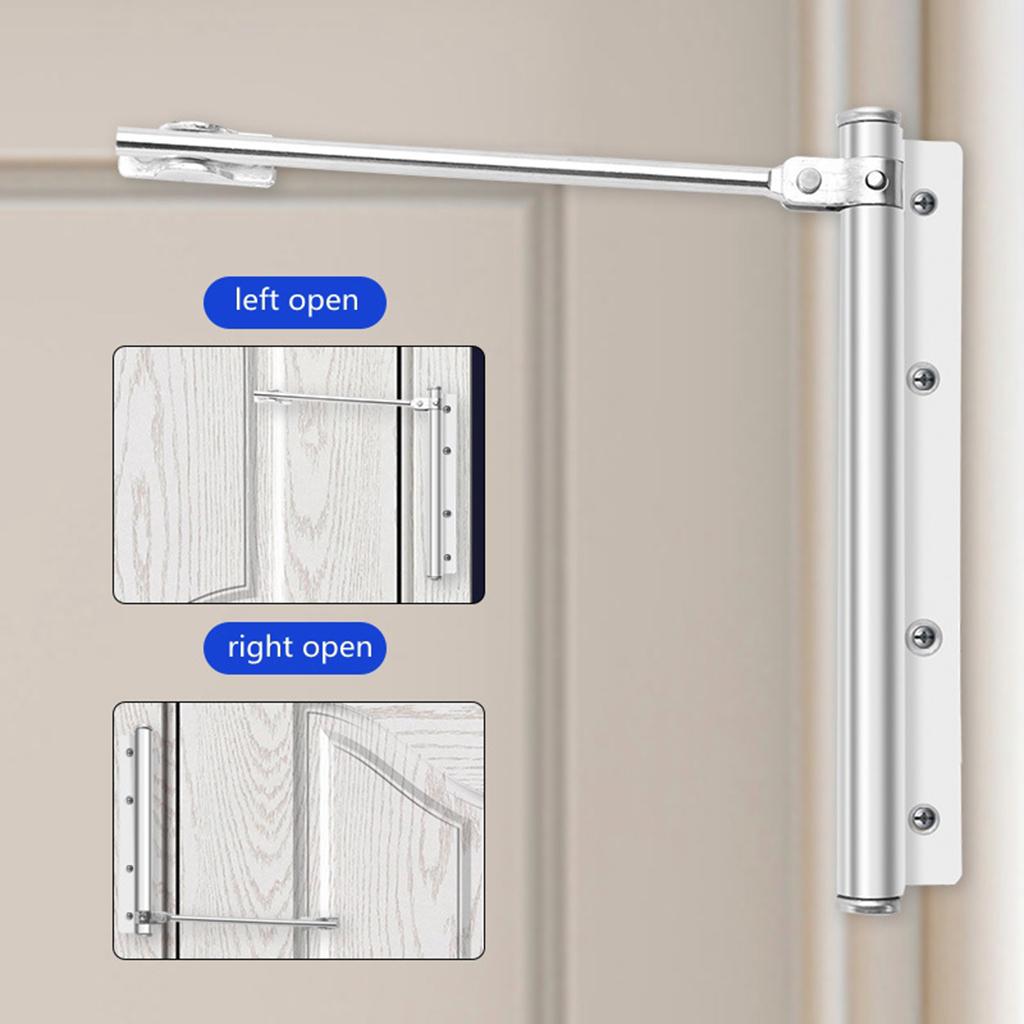 left open

right open