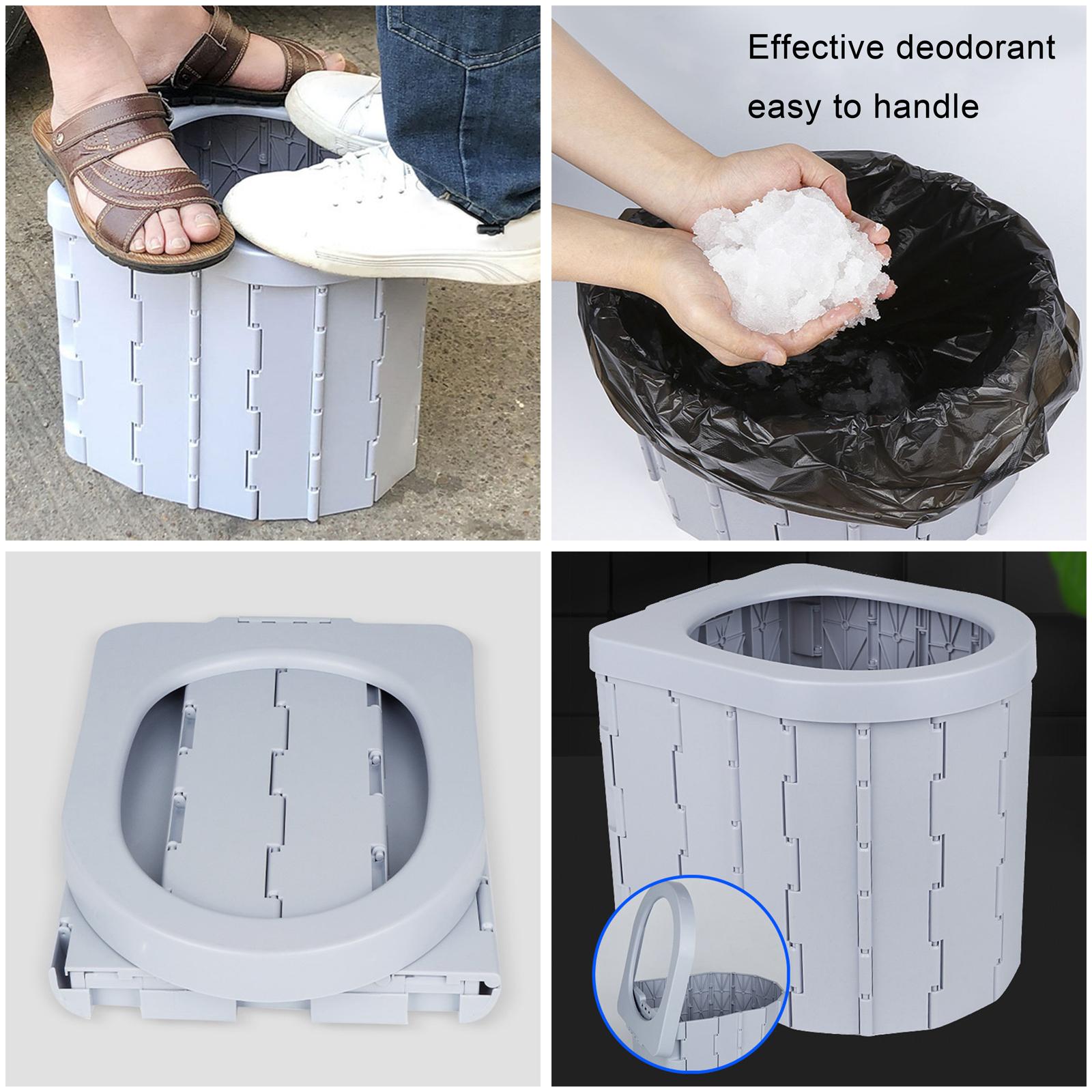 Effective deodorant
easy to handle