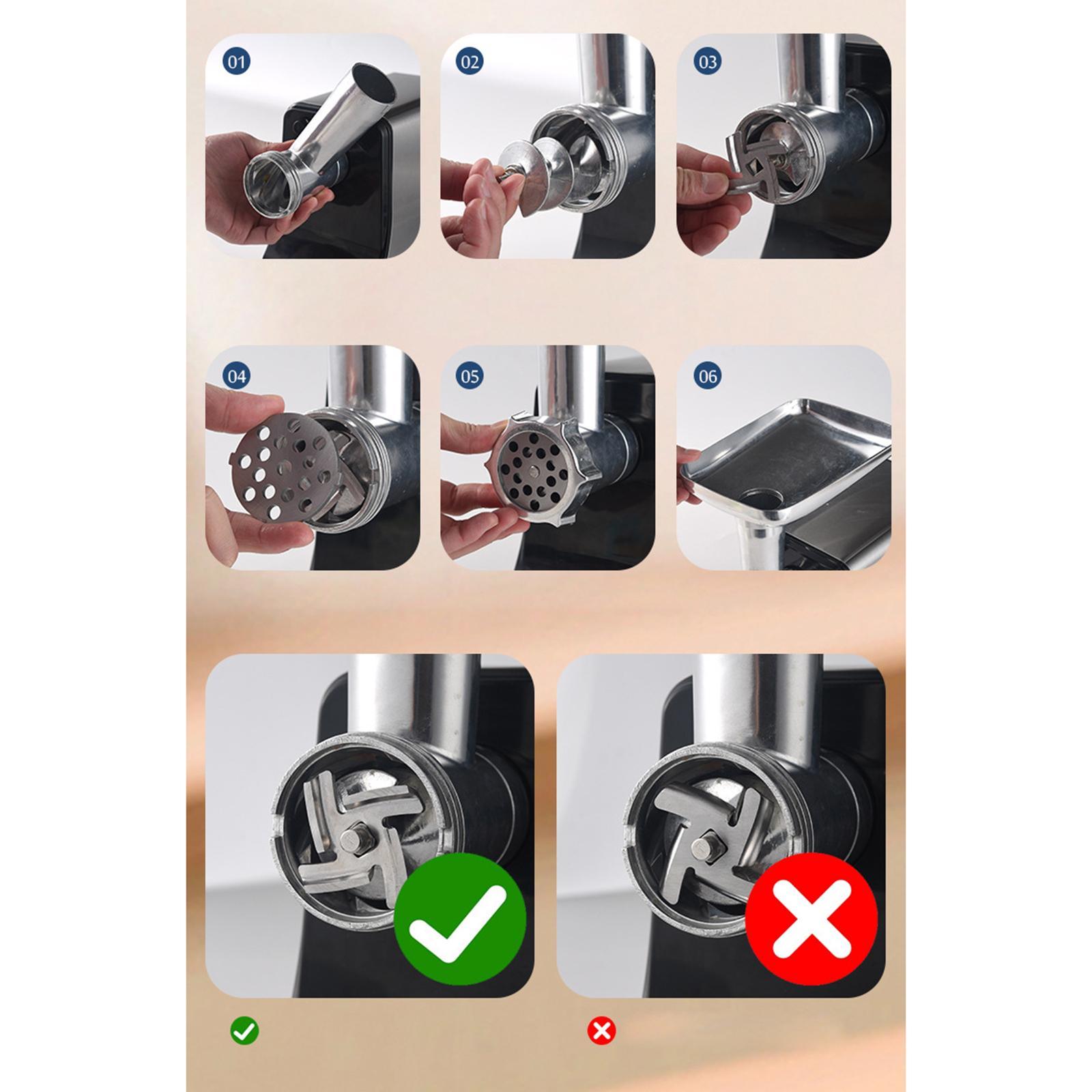 01

02

03

04

05

06