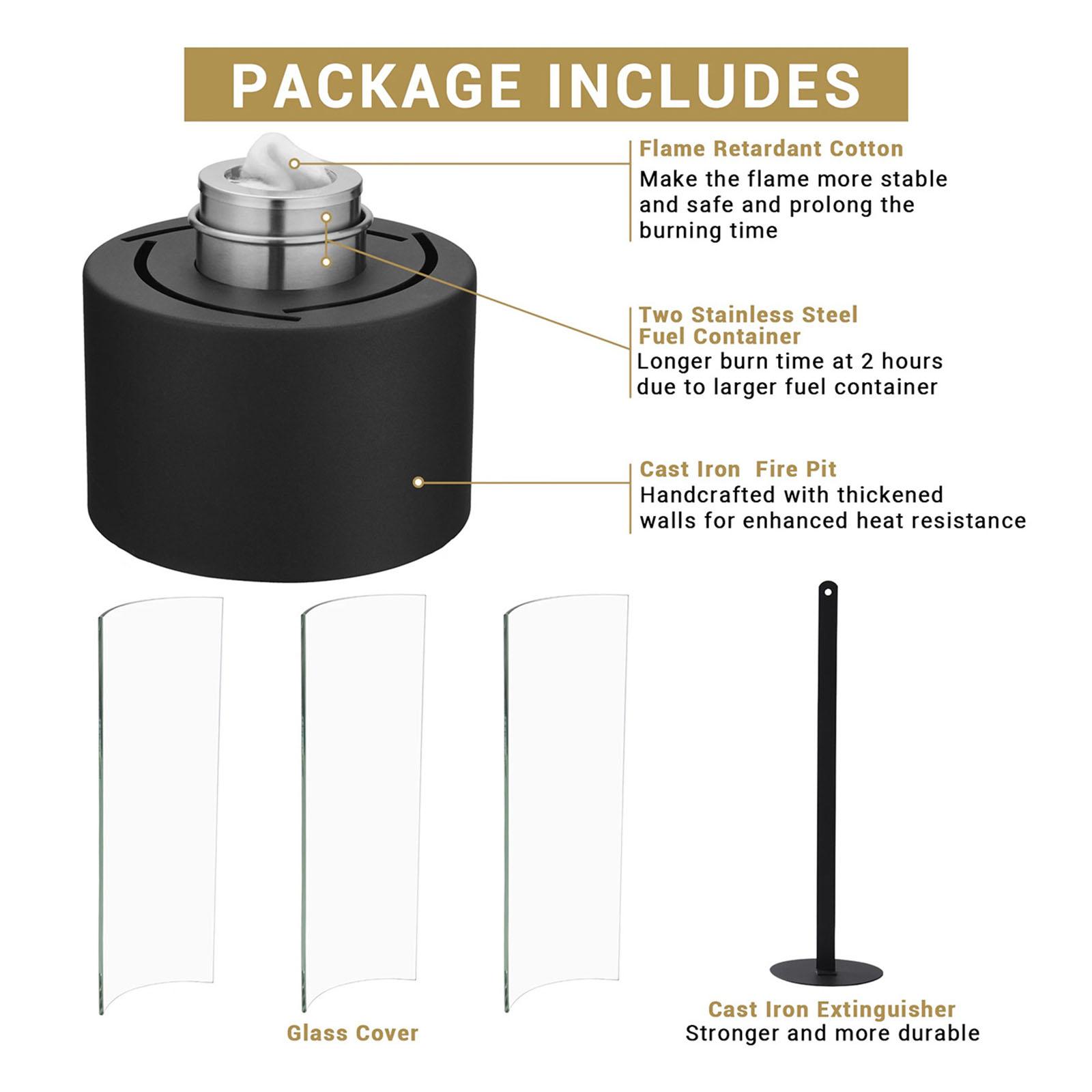 PACKAGE INCLUDES

Flame Retardant Cotton
Make the flame more stable and safe and prolong the burning time

Two Stainless Steel Fuel Container
Longer burn time at 2 hours due to larger fuel container

Cast Iron  Fire Pit
Handcrafted with thickened walls for enhanced heat resistance

Glass Cover

Cast Iron Extinguisher
Stronger and more durable