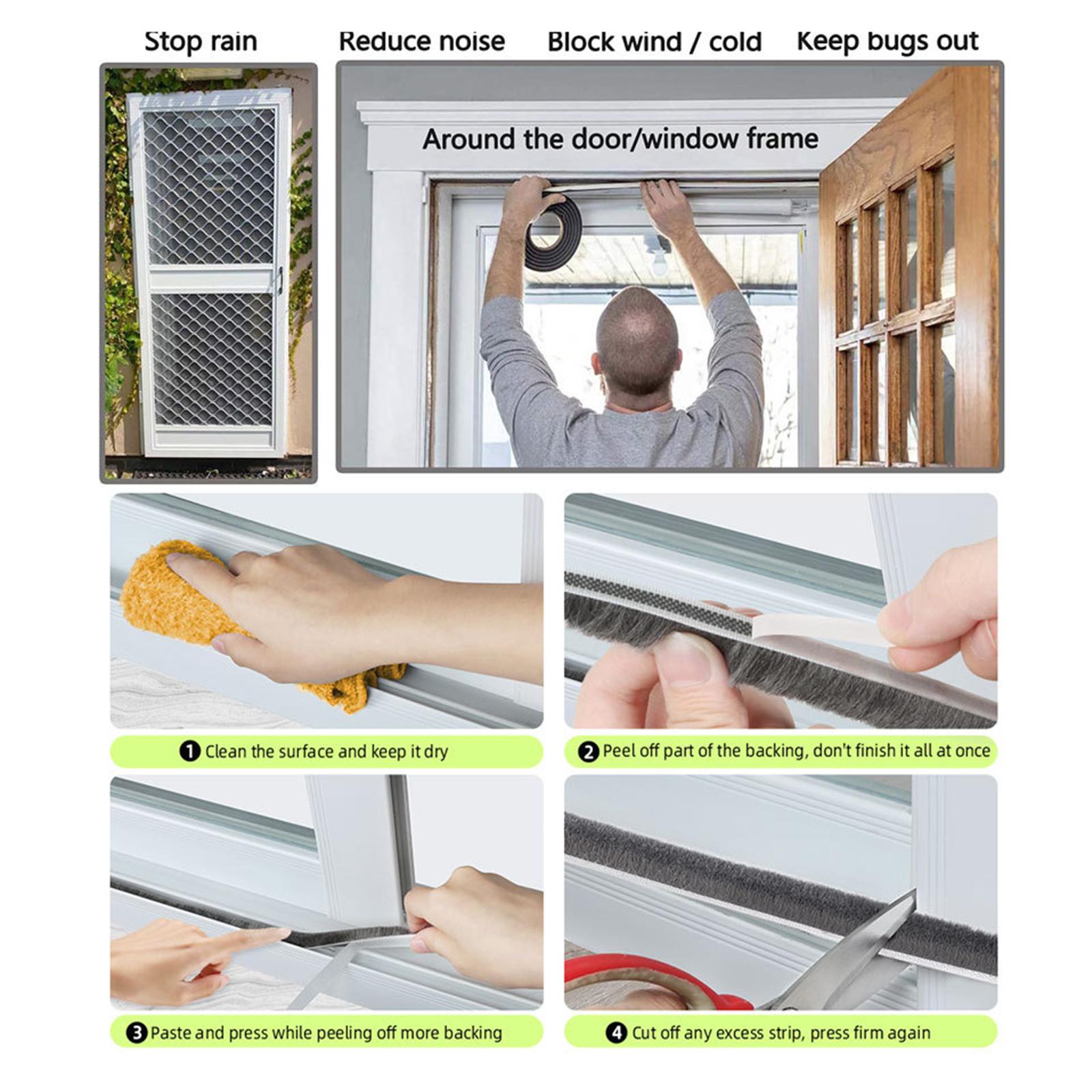 Stop rain Reduce noise Block wind / cold Keep bugs out

Around the door/window frame

1 Clean the surface and keep it dry

2 Peel off part of the backing, don't finish it all at once

3 Paste and press while peeling off more backing

4 Cut off any excess strip, press firm again