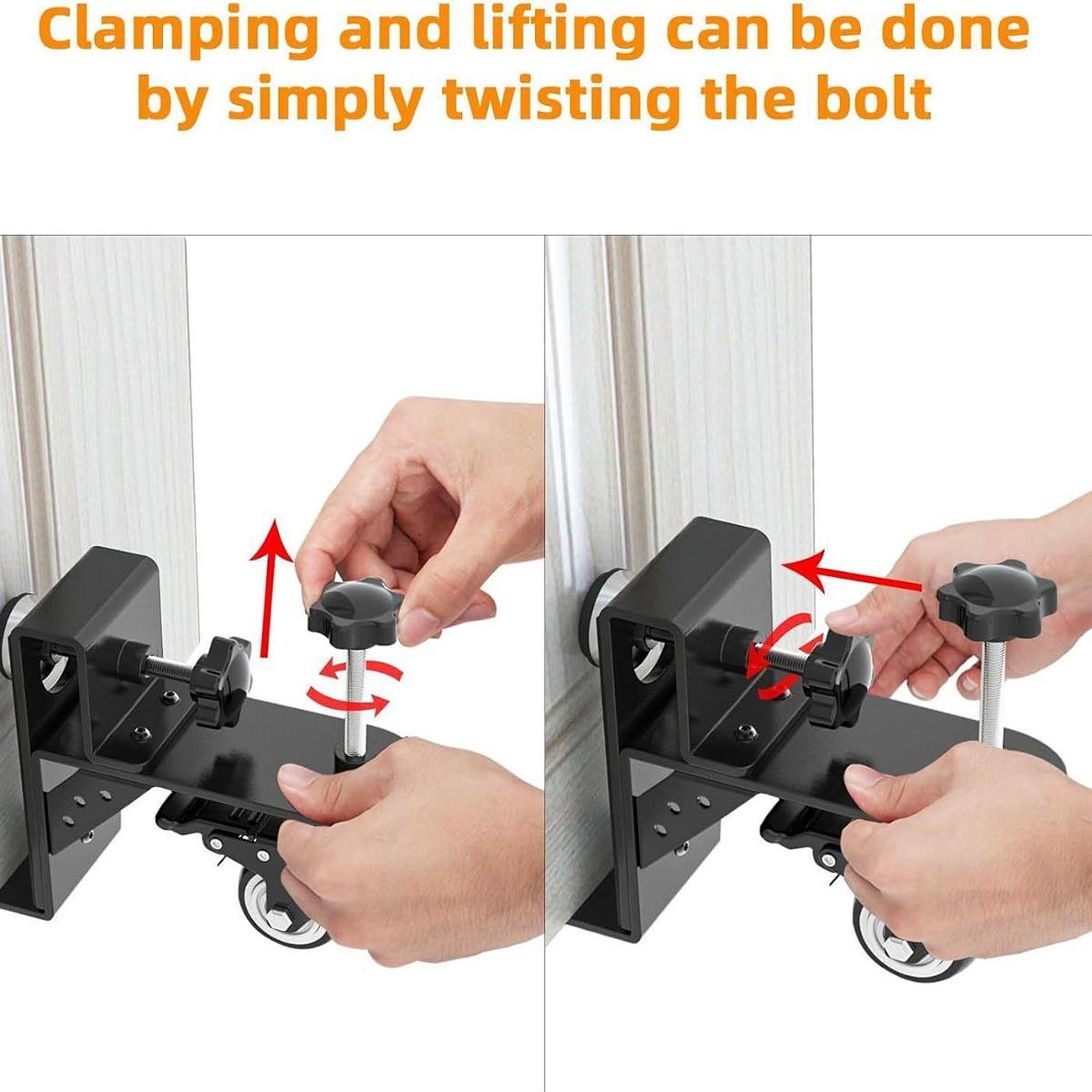 Clamping and lifting can be done by simply twisting the bolt