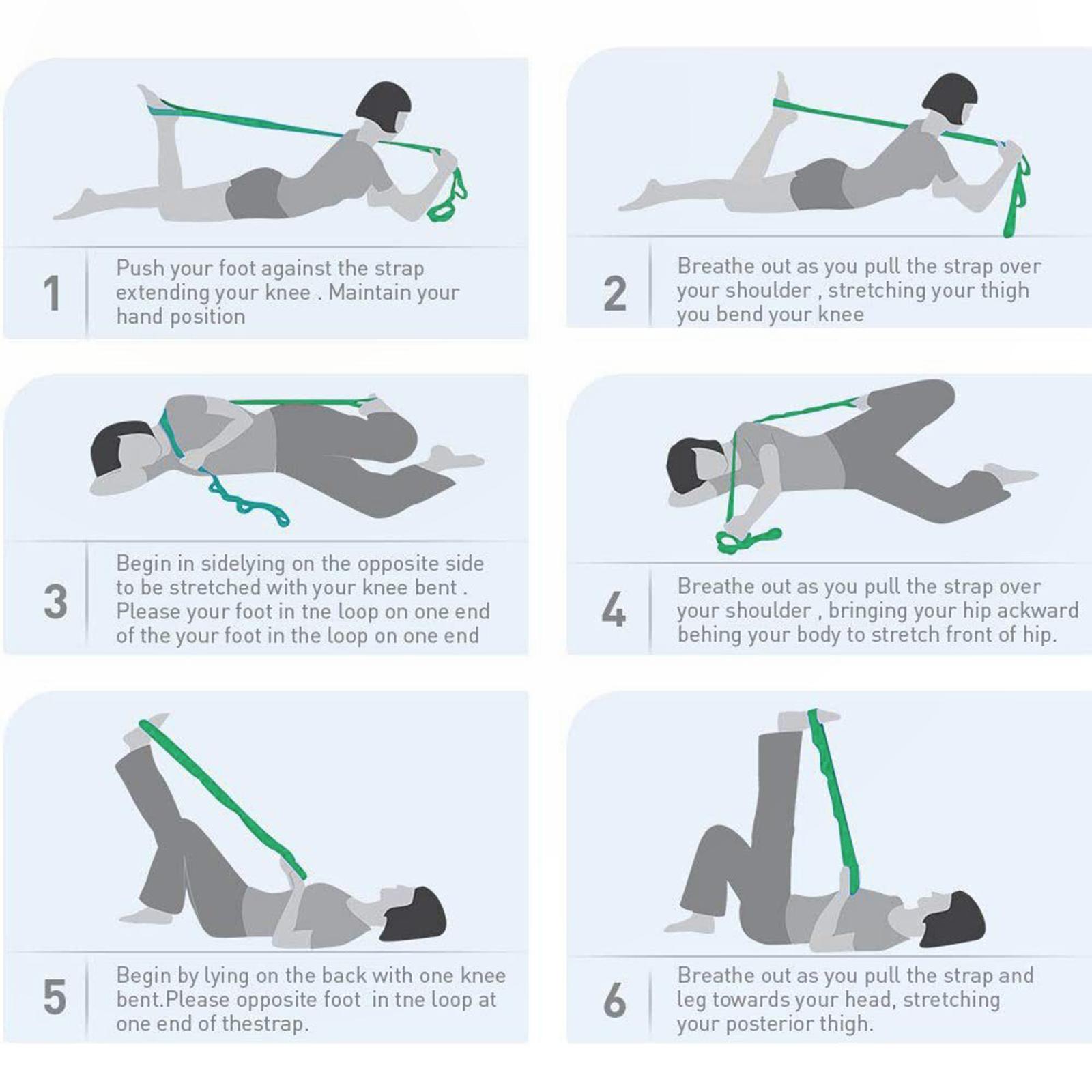 1 Push your foot against the strap extending your knee . Maintain your hand position

2 Breathe out as you pull the strap over your shoulder , stretching your thigh you bend your knee

3 Begin in sidelying on the opposite side to be stretched with your knee bent . Please your foot in tne loop on one end of the your foot in the loop on one end

4 Breathe out as you pull the strap over your shoulder , bringing your hip ackward behing your body to stretch front of hip.

5 Begin by lying on the back with one knee bent.Please opposite foot in tne loop at one end of thestrap.

6 Breathe out as you pull the strap and leg towards your head, stretching your posterior thigh.