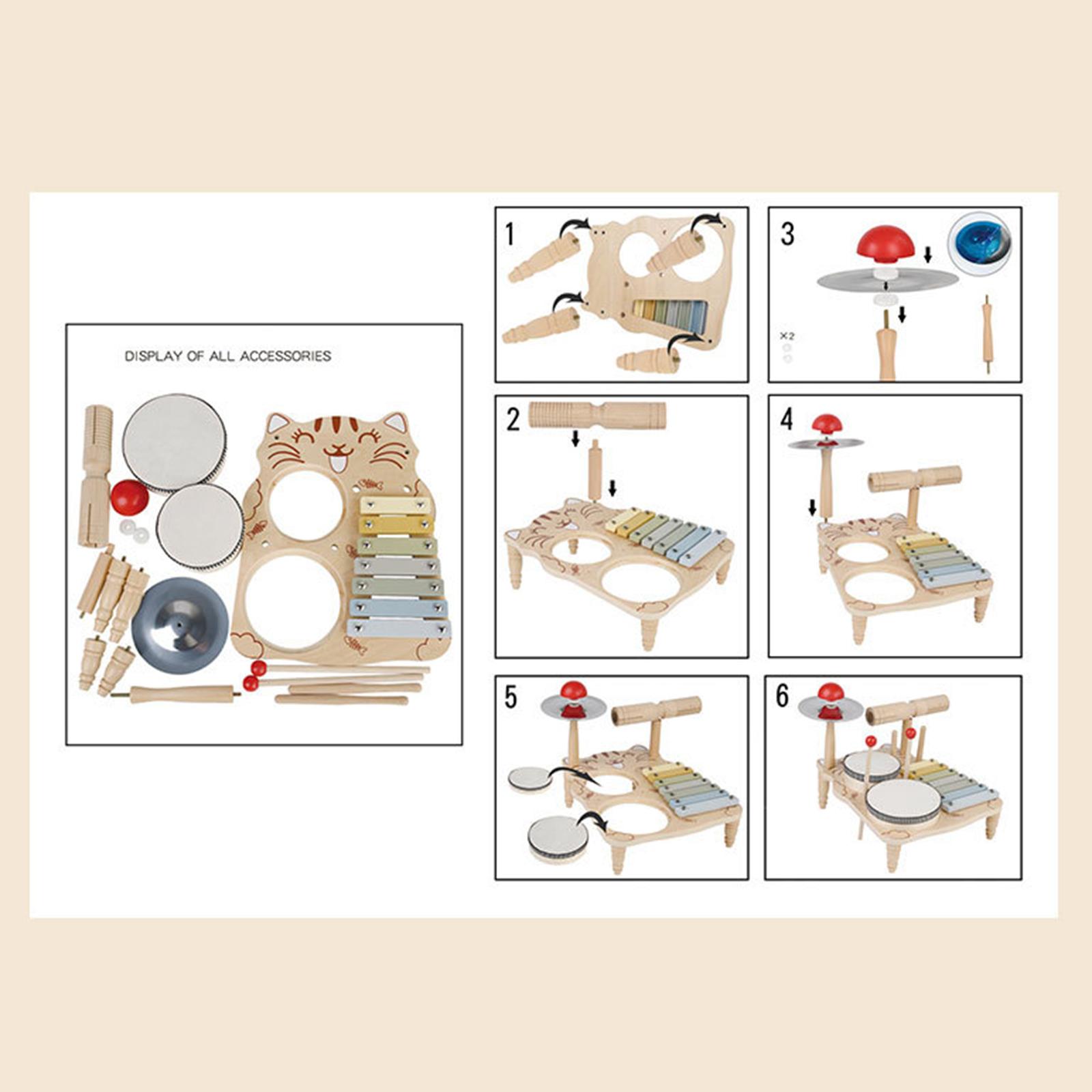 DISPLAY OF ALL ACCESSORIES

1

3

×2

2

4

5

6