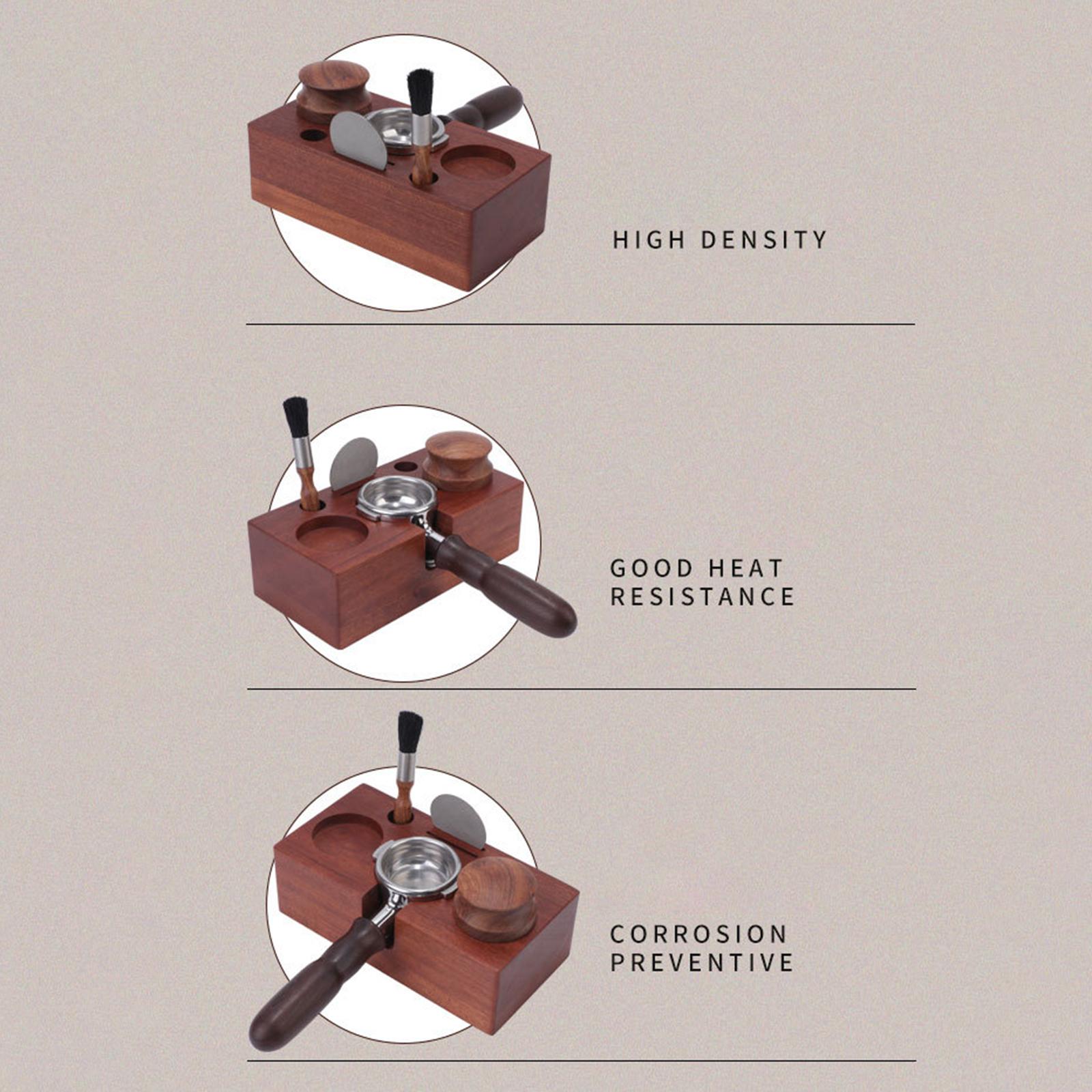 HIGH DENSITY

GOOD HEAT RESISTANCE

CORROSION PREVENTIVE