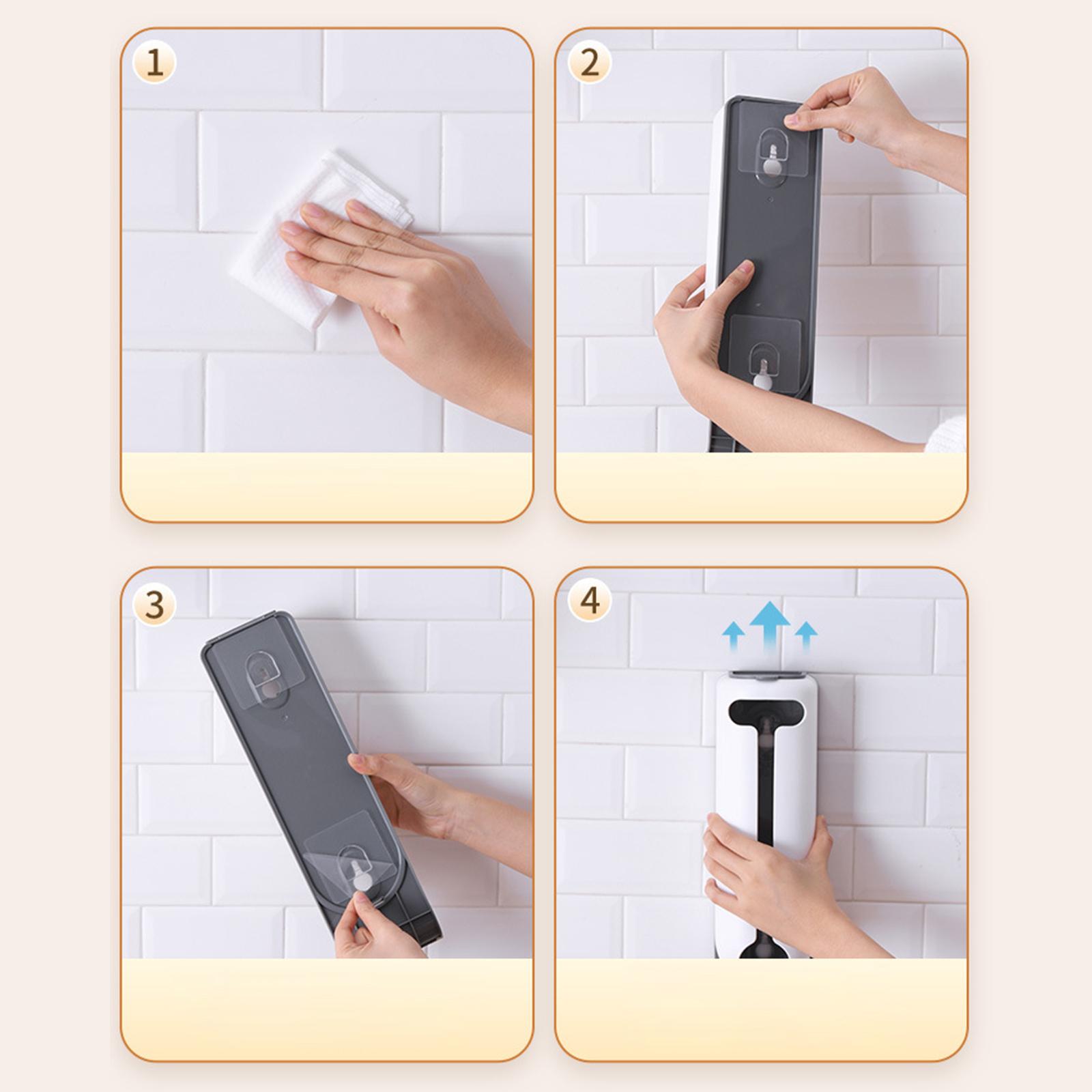 1

2

3

4