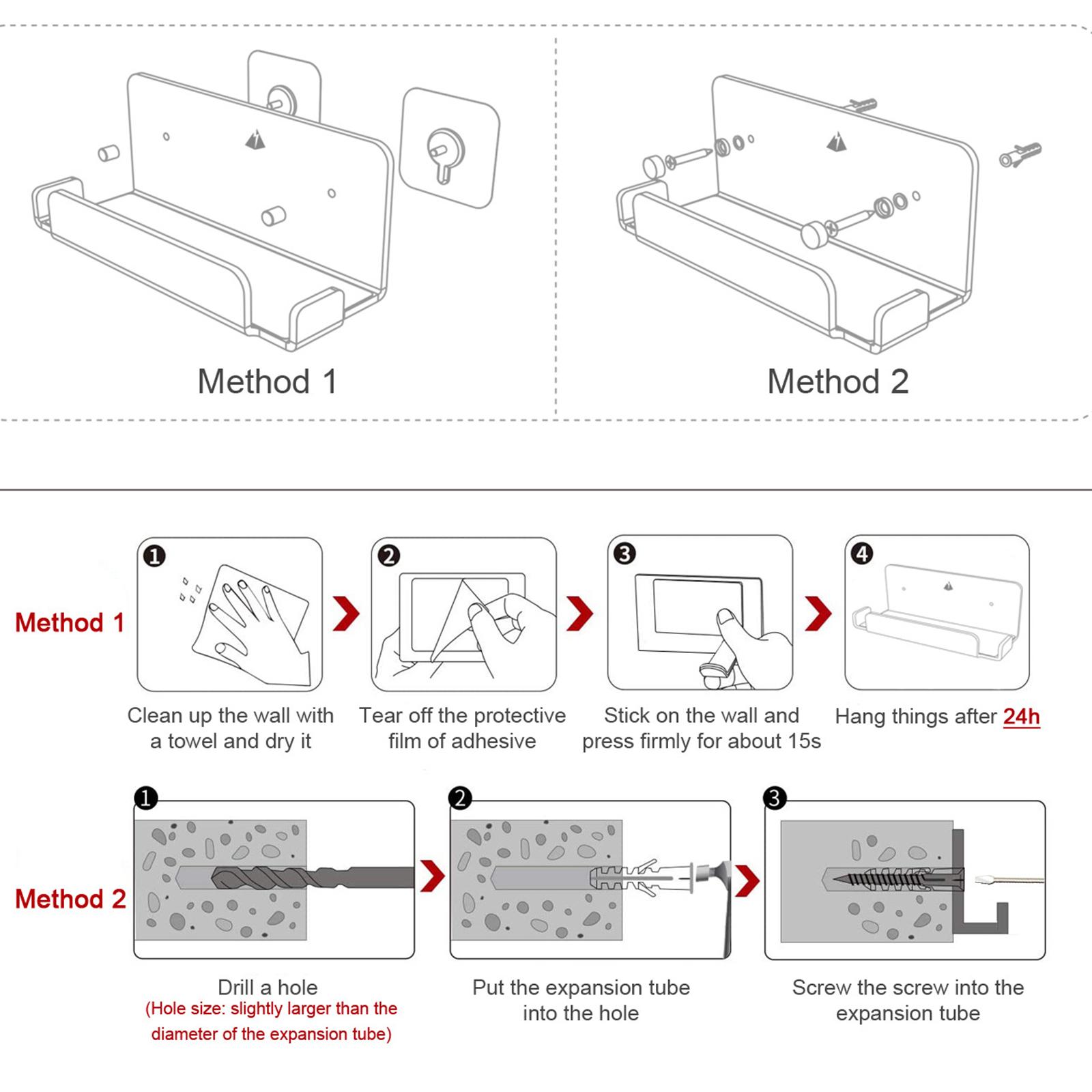 Method 1

Method 2

Method 1

1
Clean up the wall with a towel and dry it

2
Tear off the protective film of adhesive

3
Stick on the wall and press firmly for about 15s

4
Hang things after 24h

Method 2

1
Drill a hole
(Hole size: slightly larger than the diameter of the expansion tube)

2
Put the expansion tube into the hole

3
Screw the screw into the expansion tube