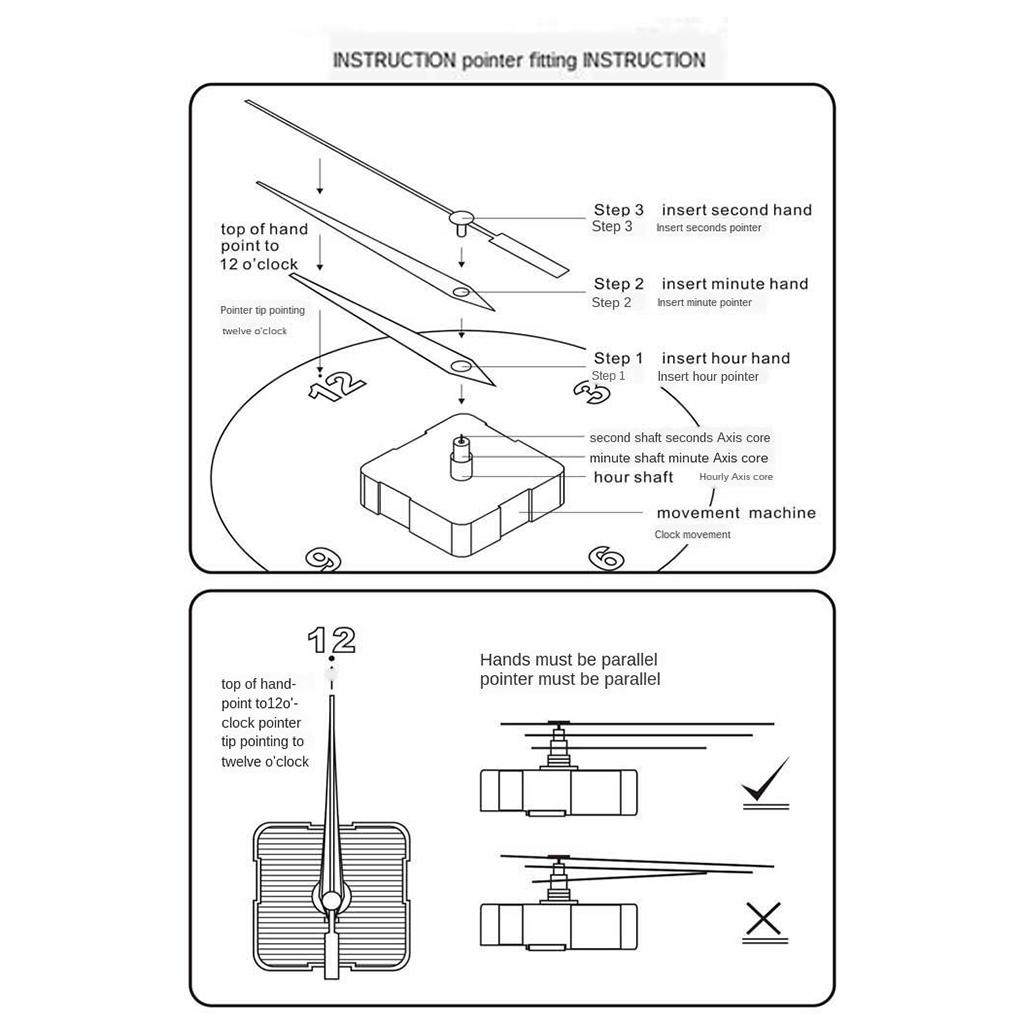 INSTRUCTION pointer fitting INSTRUCTION

top of hand point to 12 o'clock

Pointer tip pointing twelve o'clock

Step 3 insert second hand
Step 3 Insert seconds pointer

Step 2 insert minute hand
Step 2 Insert minute pointer

Step 1 insert hour hand
Step 1 Insert hour pointer

12

3

second shaft seconds Axis core
minute shaft minute Axis core
hour shaft Hourly Axis core

movement machine
Clock movement

9

6

12

top of hand-point to12o'-clock pointer tip pointing to twelve o'clock

Hands must be parallel
pointer must be parallel