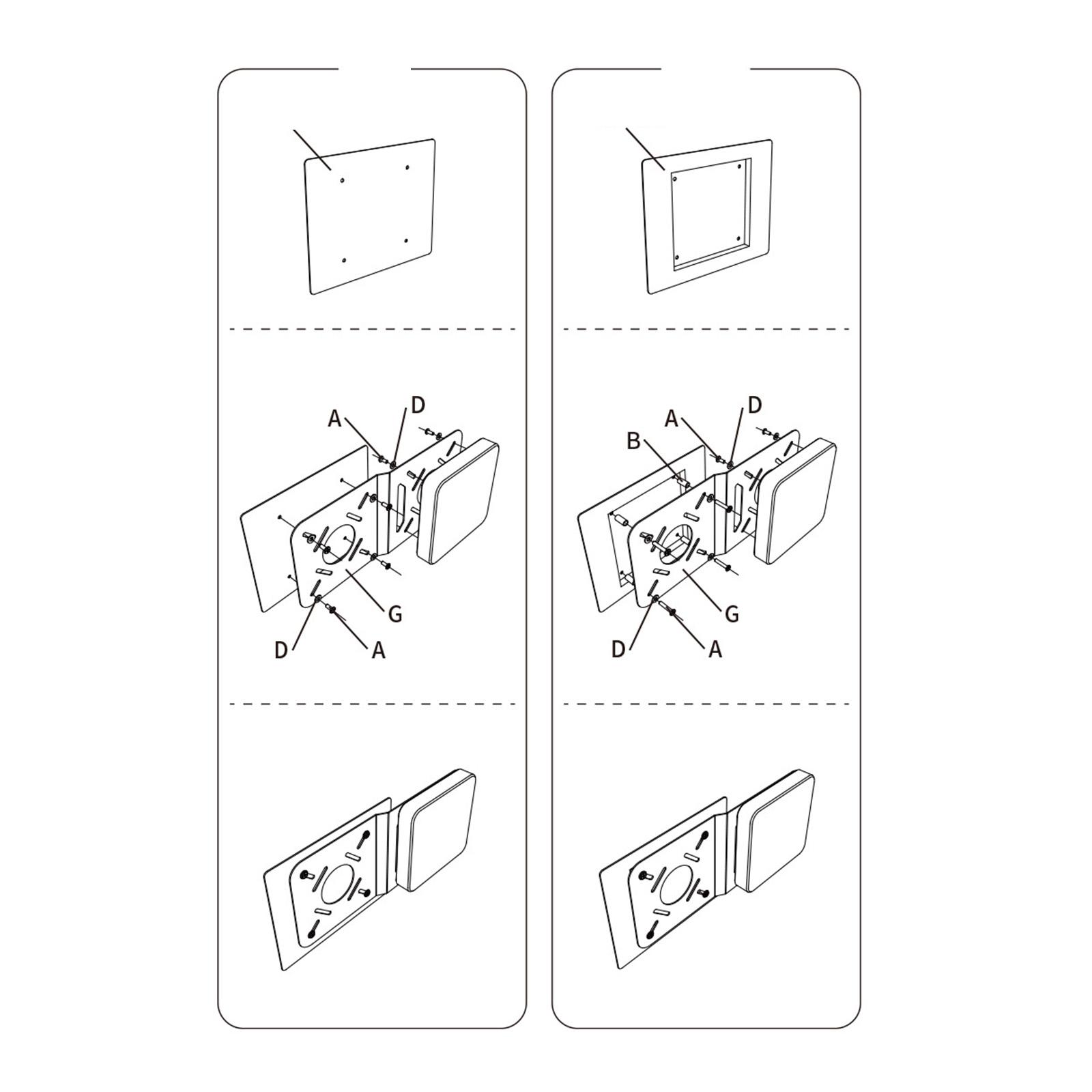 A
D
G
D
A

A
D
B
G
D
A