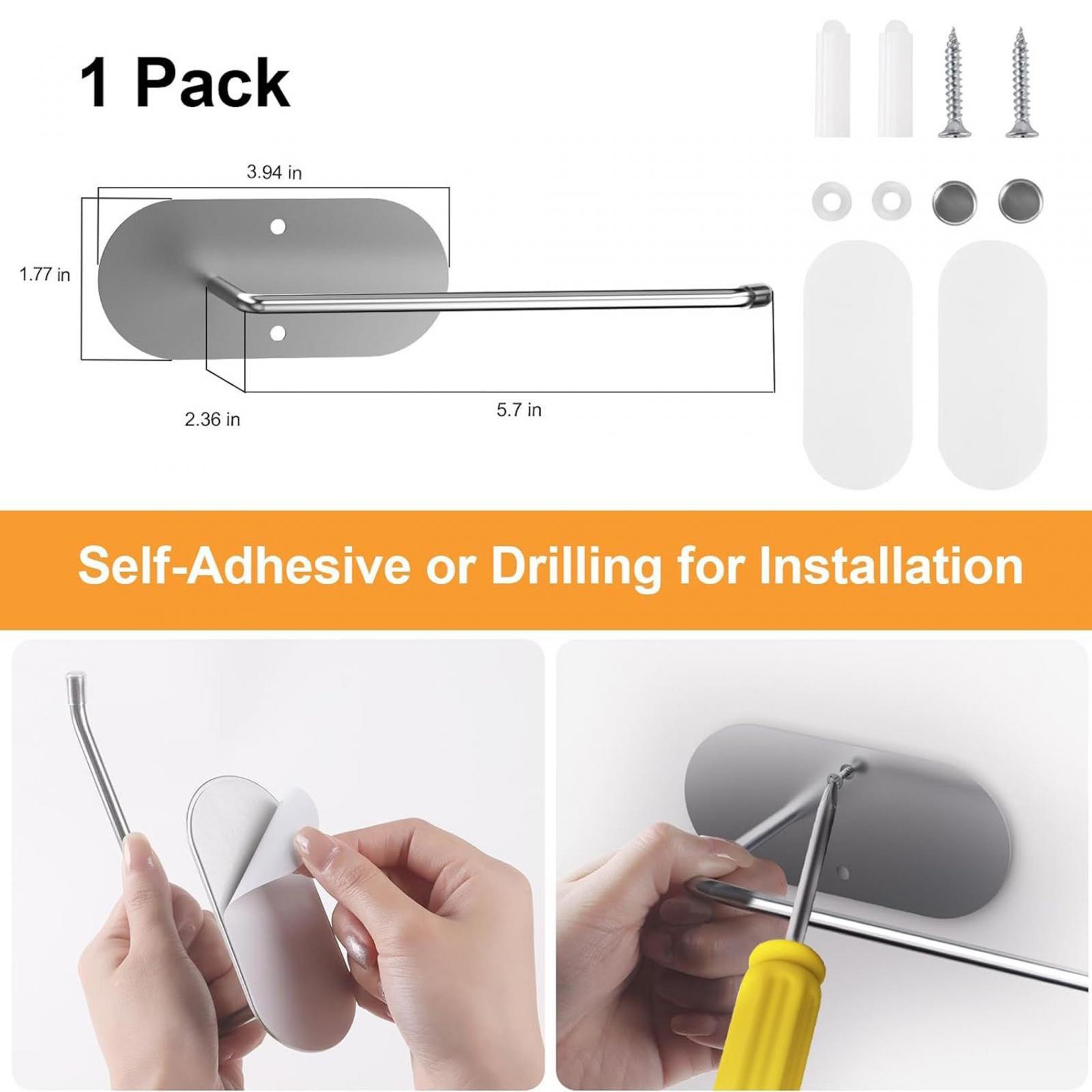 1 Pack

3.94 in

1.77 in

2.36 in

5.7 in

Self-Adhesive or Drilling for Installation