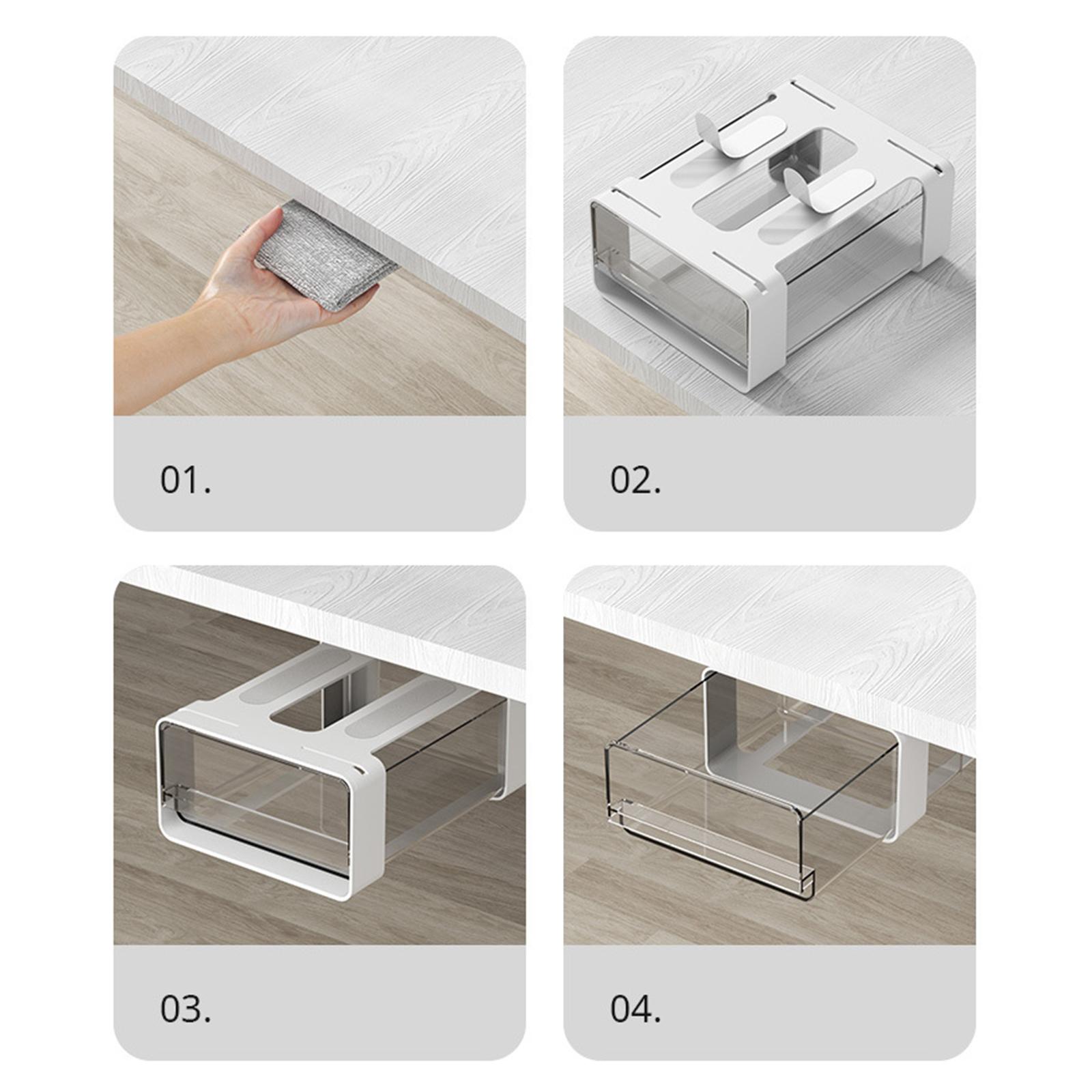 01.

02.

03.

04.