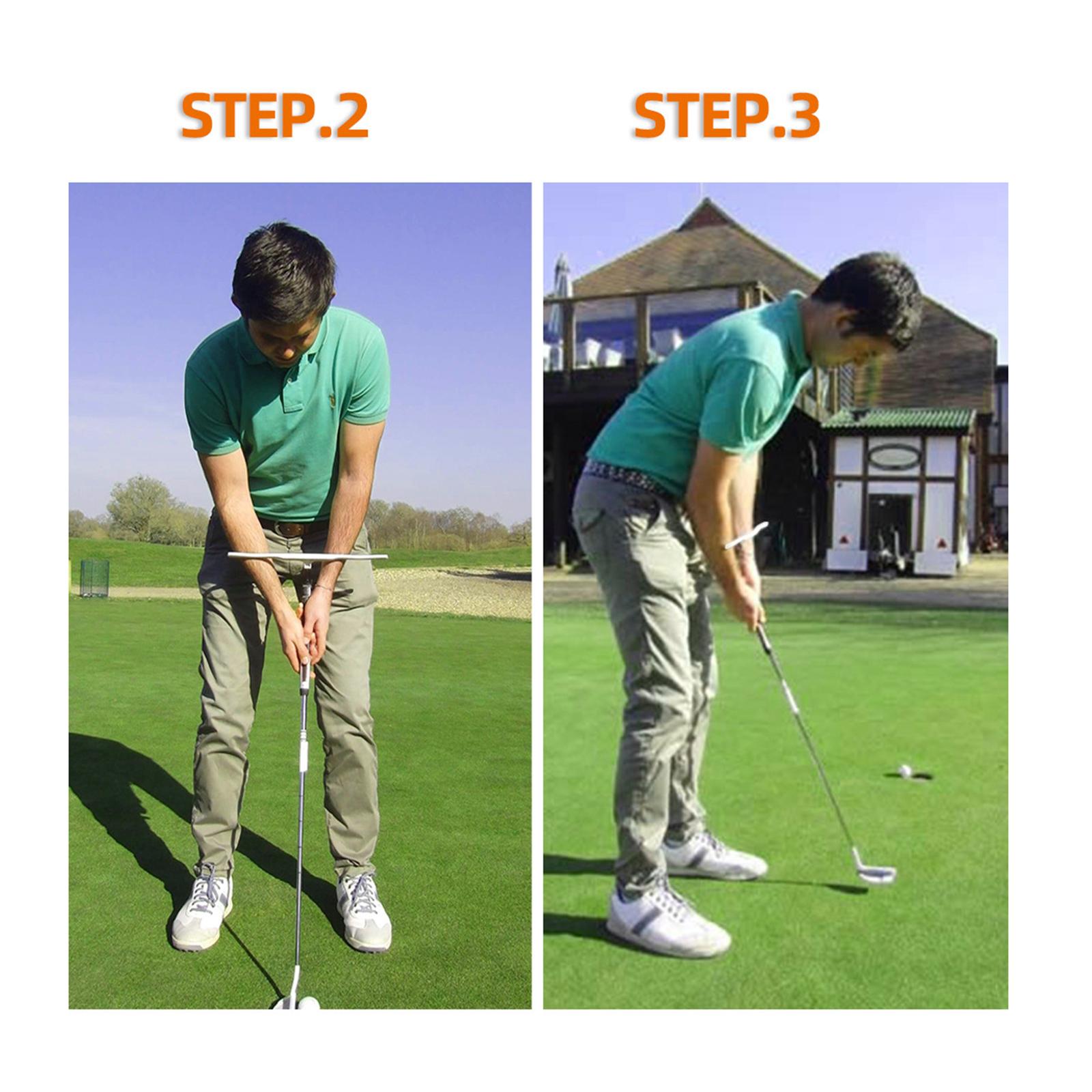 STEP.2

STEP.3