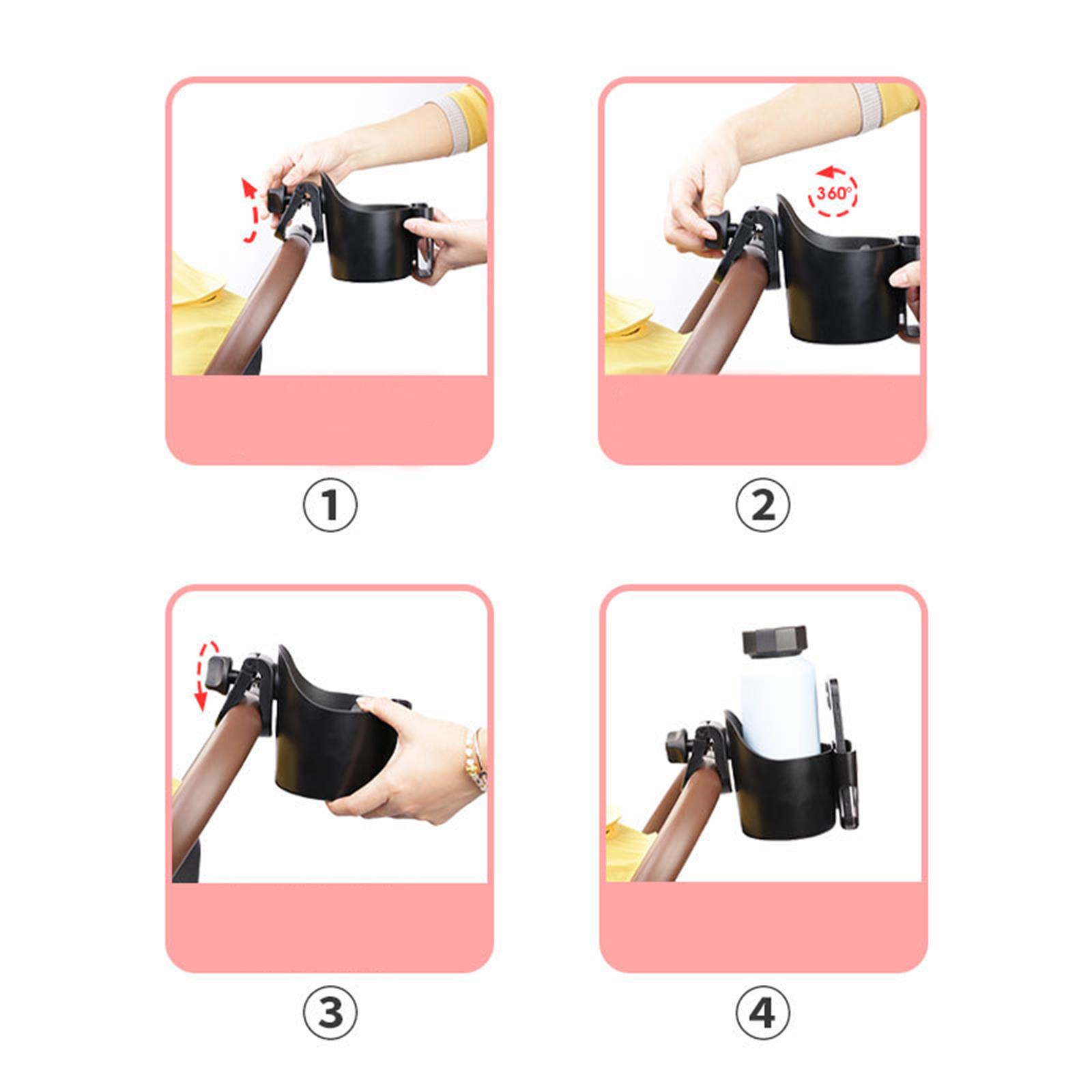 ①

360°

②

③

④