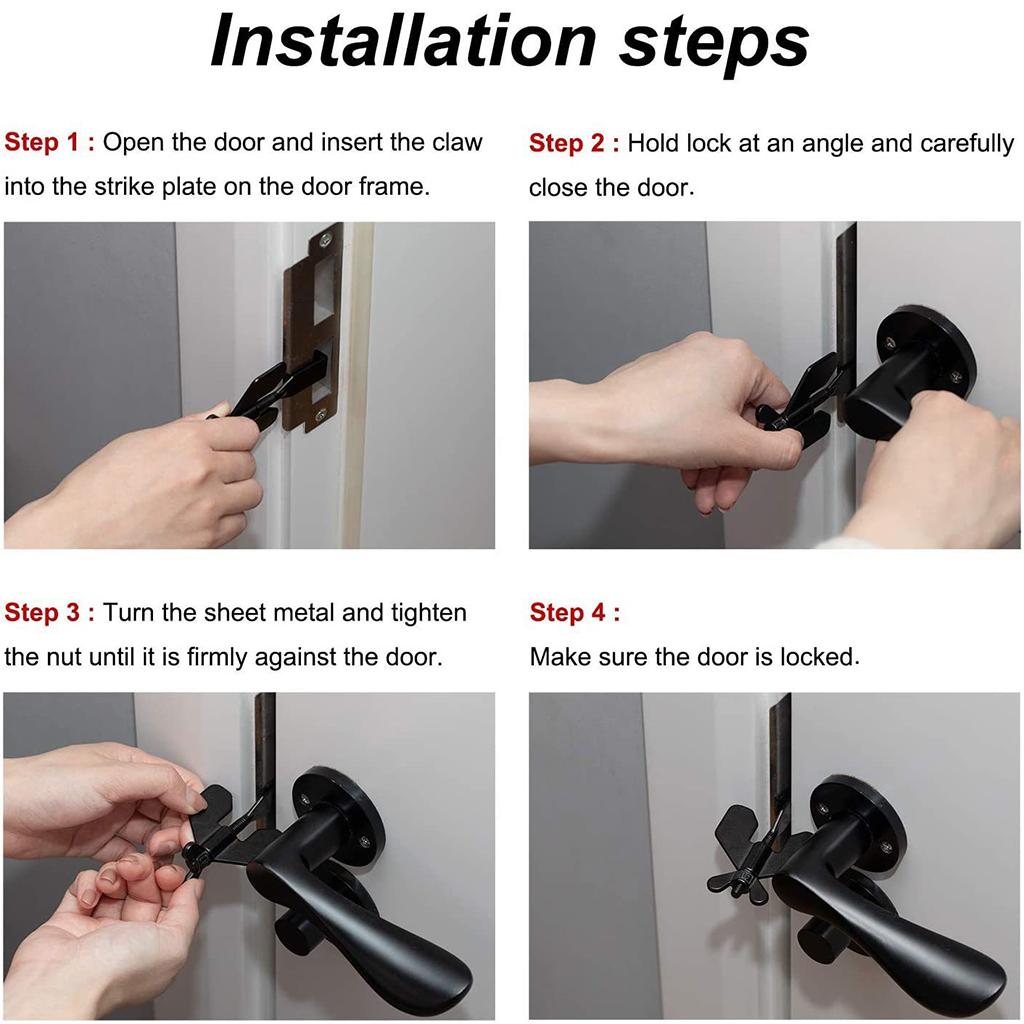 Installation steps

Step 1 : Open the door and insert the claw into the strike plate on the door frame.

Step 2 : Hold lock at an angle and carefully close the door.

Step 3 : Turn the sheet metal and tighten the nut until it is firmly against the door.

Step 4 :
Make sure the door is locked.