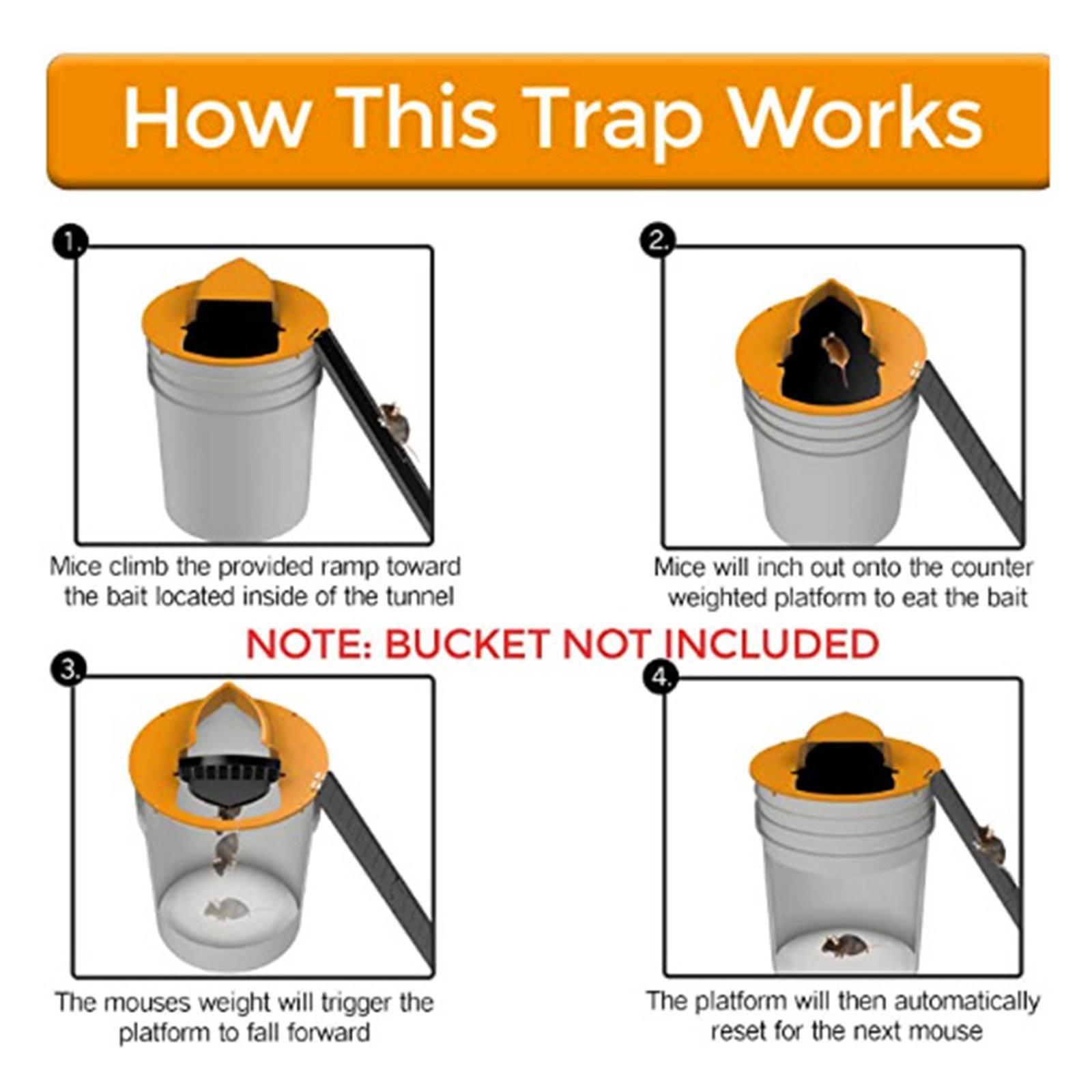 How This Trap Works

1.

Mice climb the provided ramp toward the bait located inside of the tunnel

2.

Mice will inch out onto the counter weighted platform to eat the bait

NOTE: BUCKET NOT INCLUDED

3.

The mouses weight will trigger the platform to fall forward

4.

The platform will then automatically reset for the next mouse