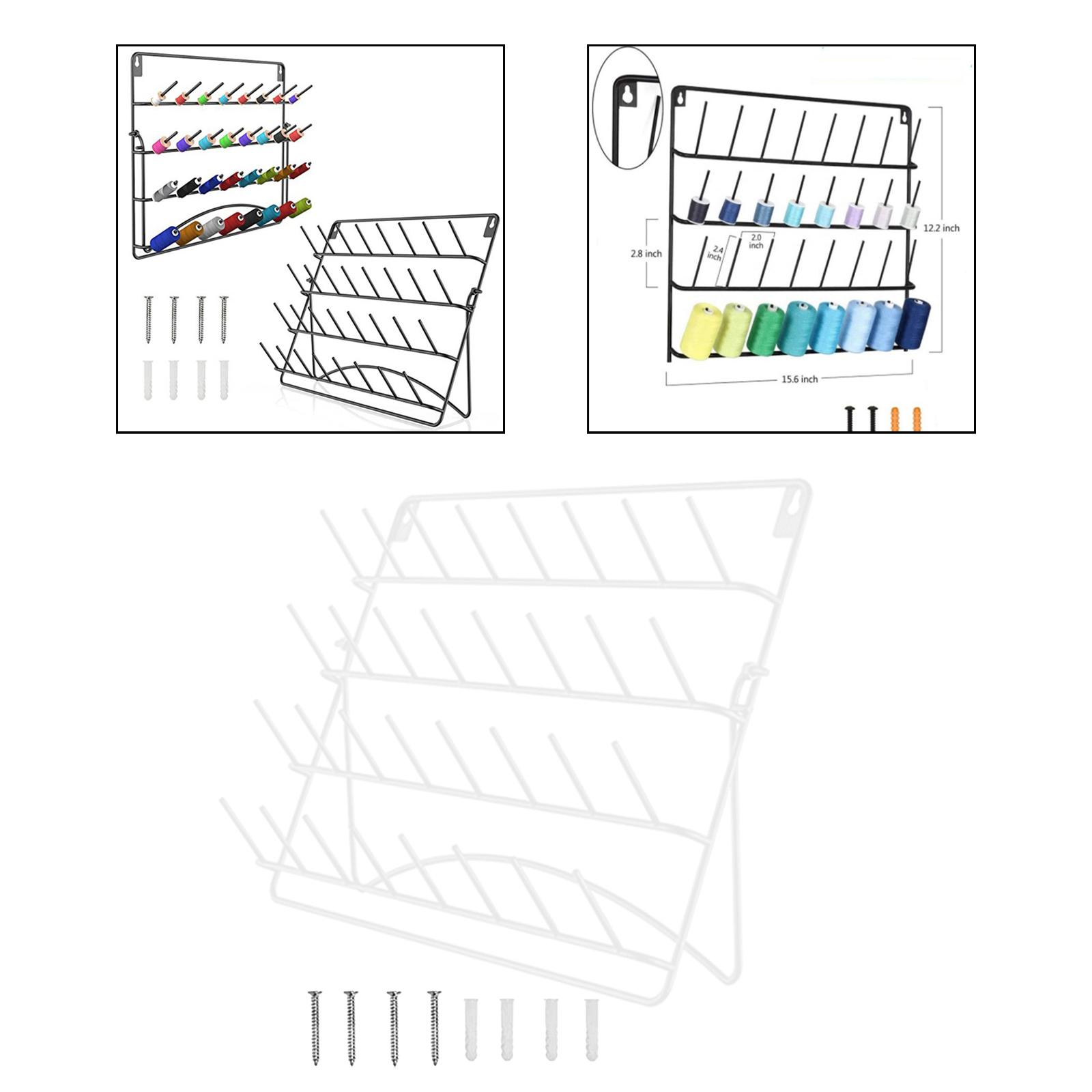 2.8 inch
2.4 inch
2.0 inch
12.2 inch
15.6 inch