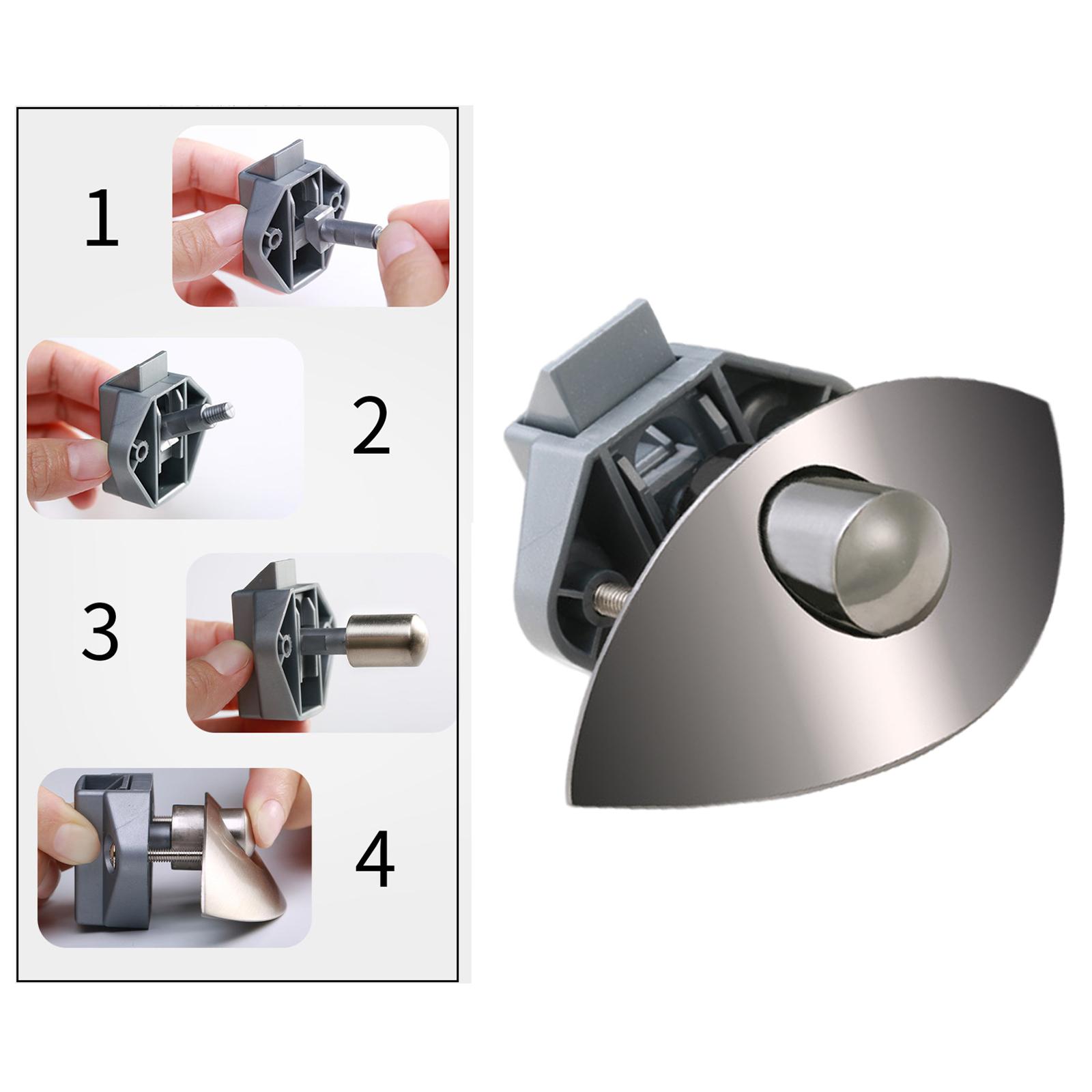 1

2

3

4