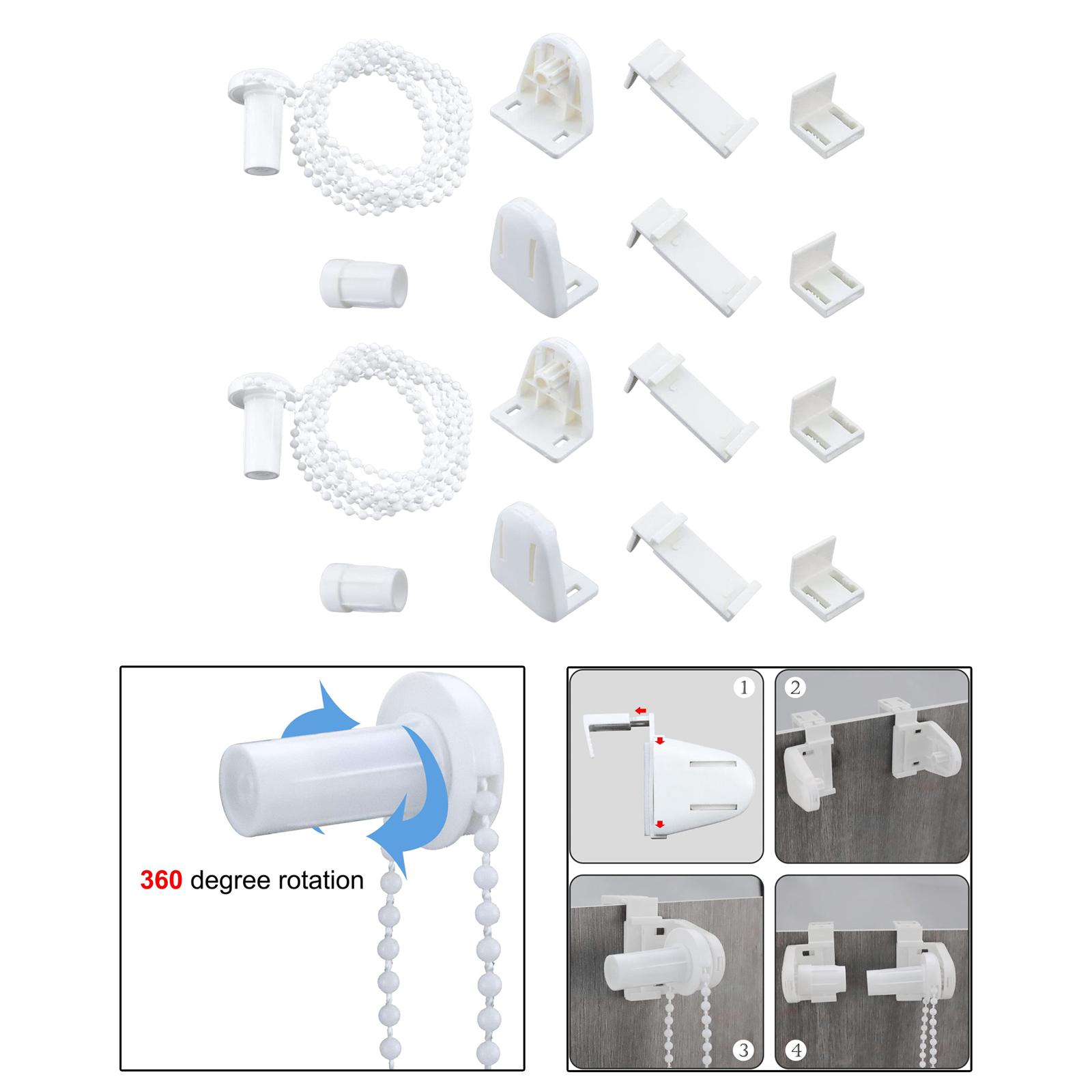 360 degree rotation

1

2

3

4