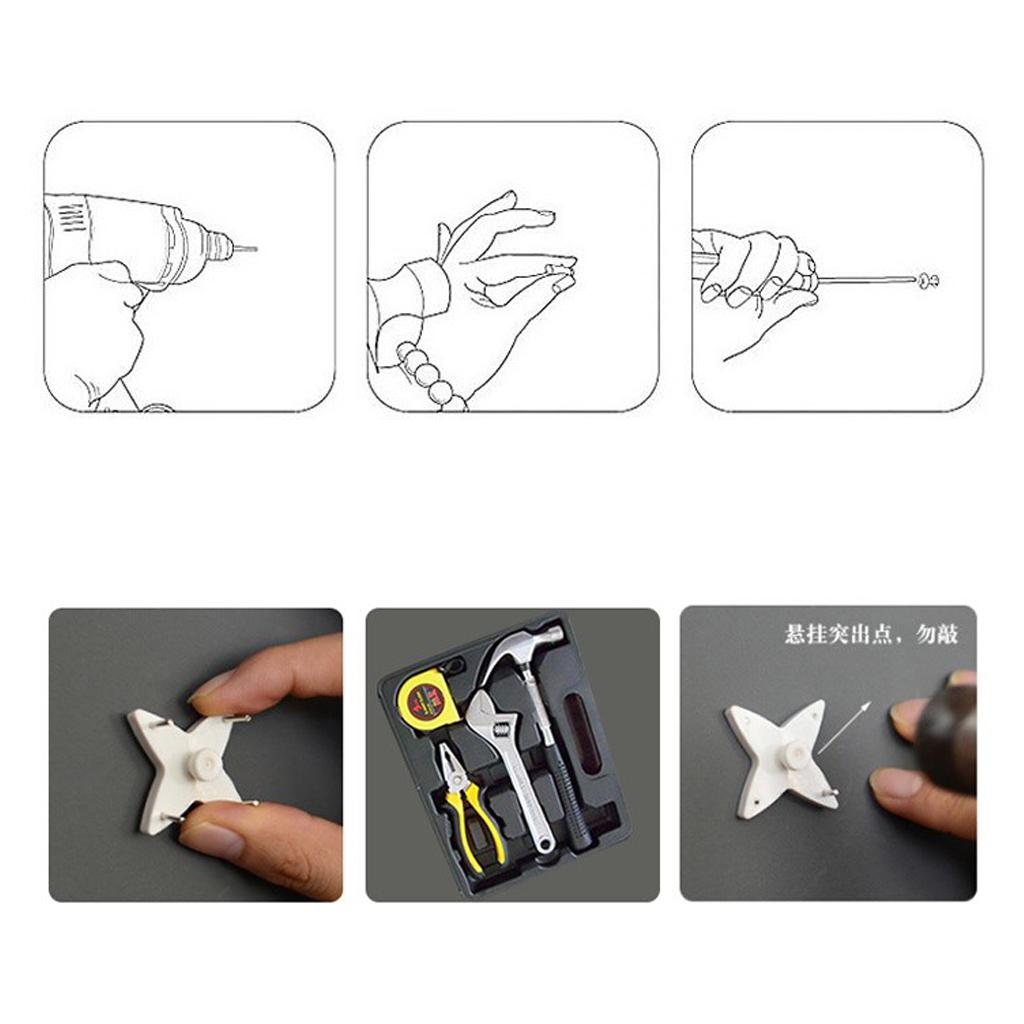 悬挂突出点，勿敲