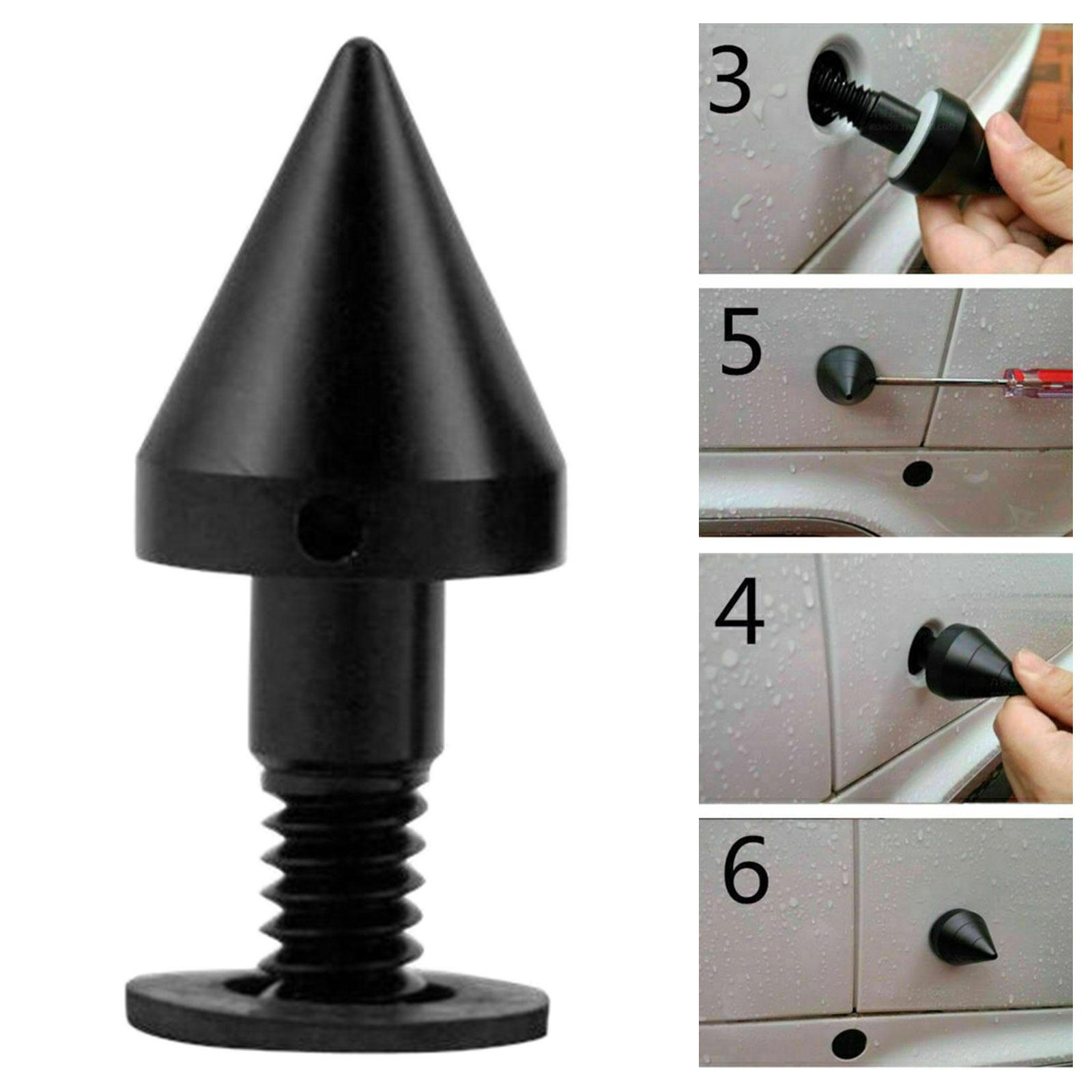 3

5

4

6