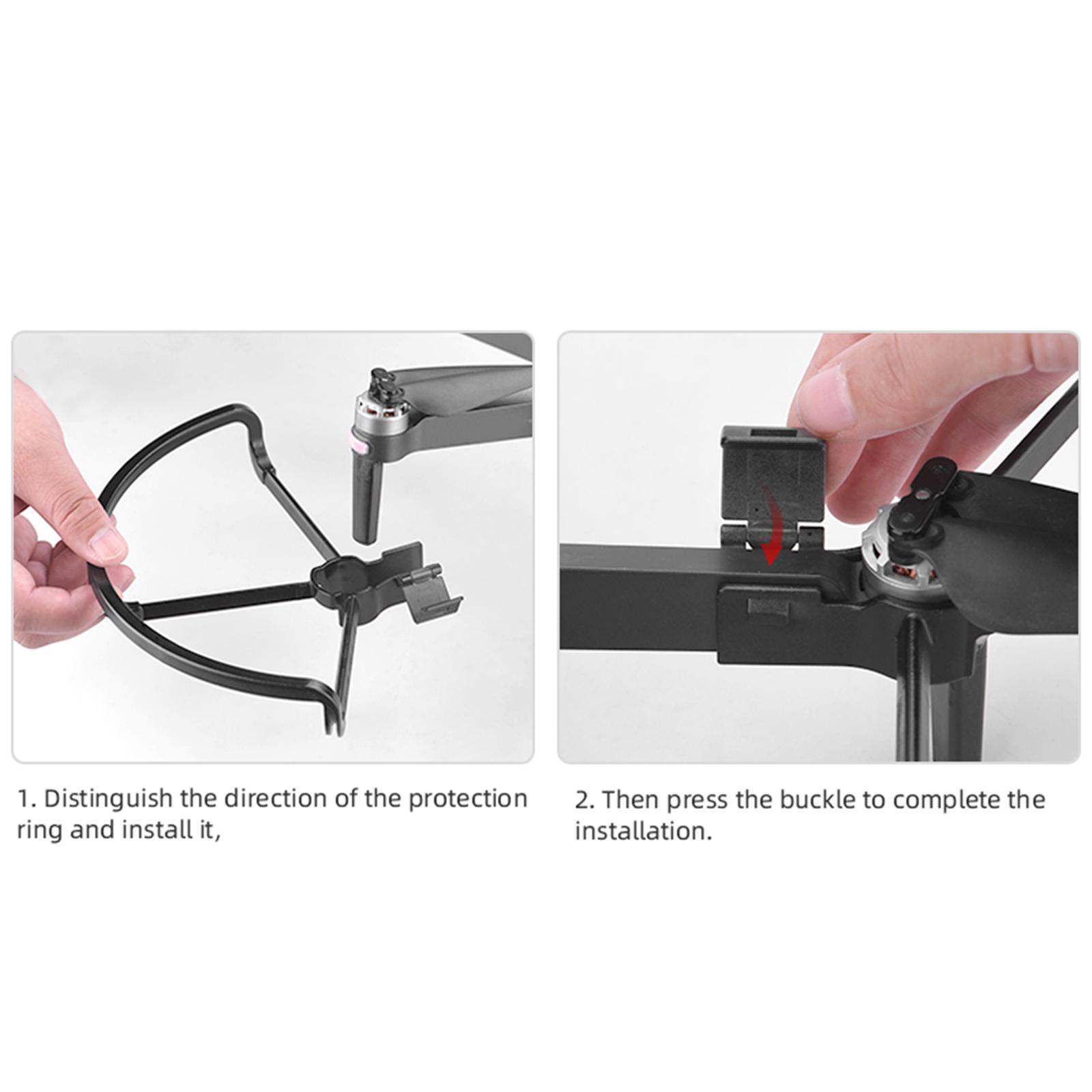 1. Distinguish the direction of the protection ring and install it,

2. Then press the buckle to complete the installation.