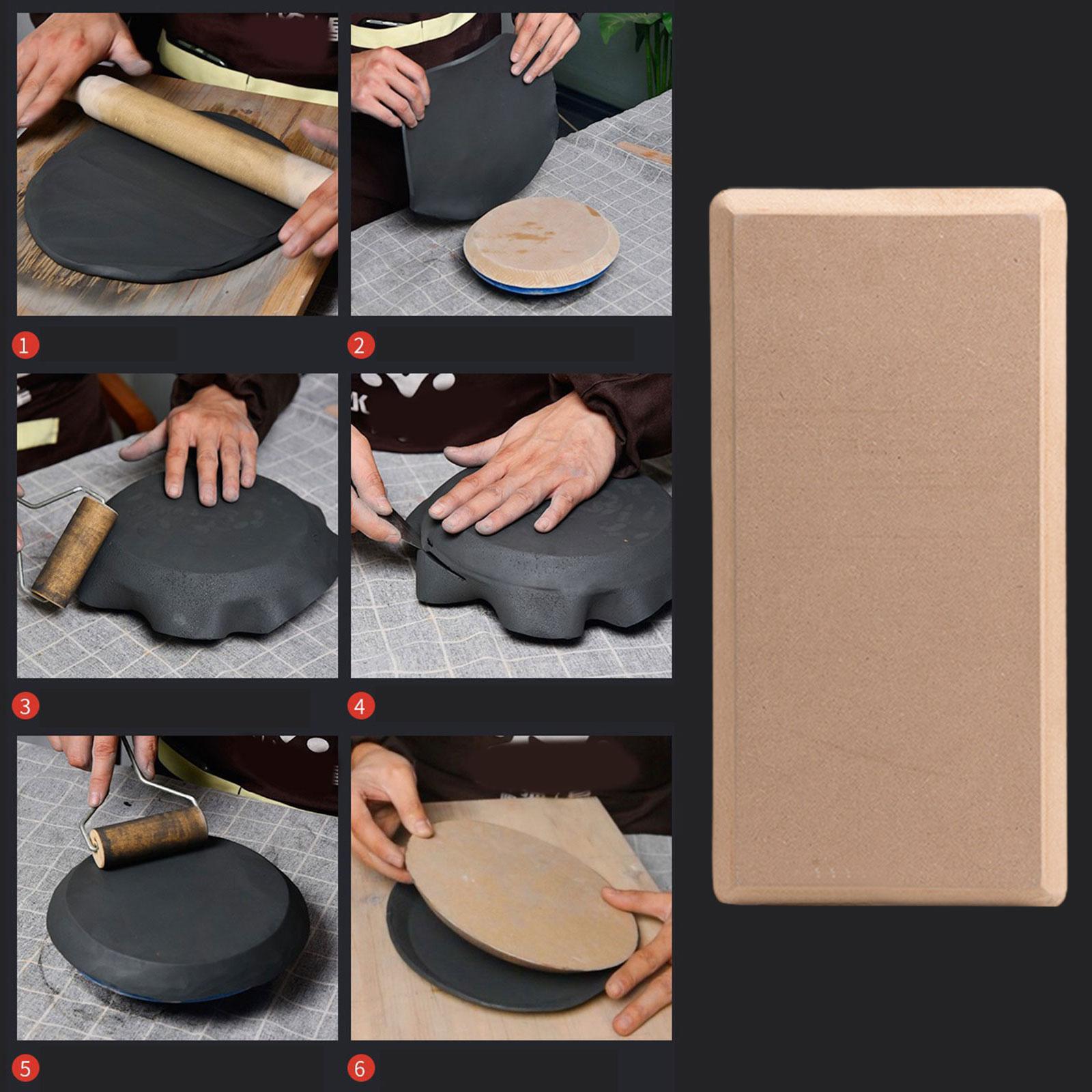 1

2

3

4

5

6