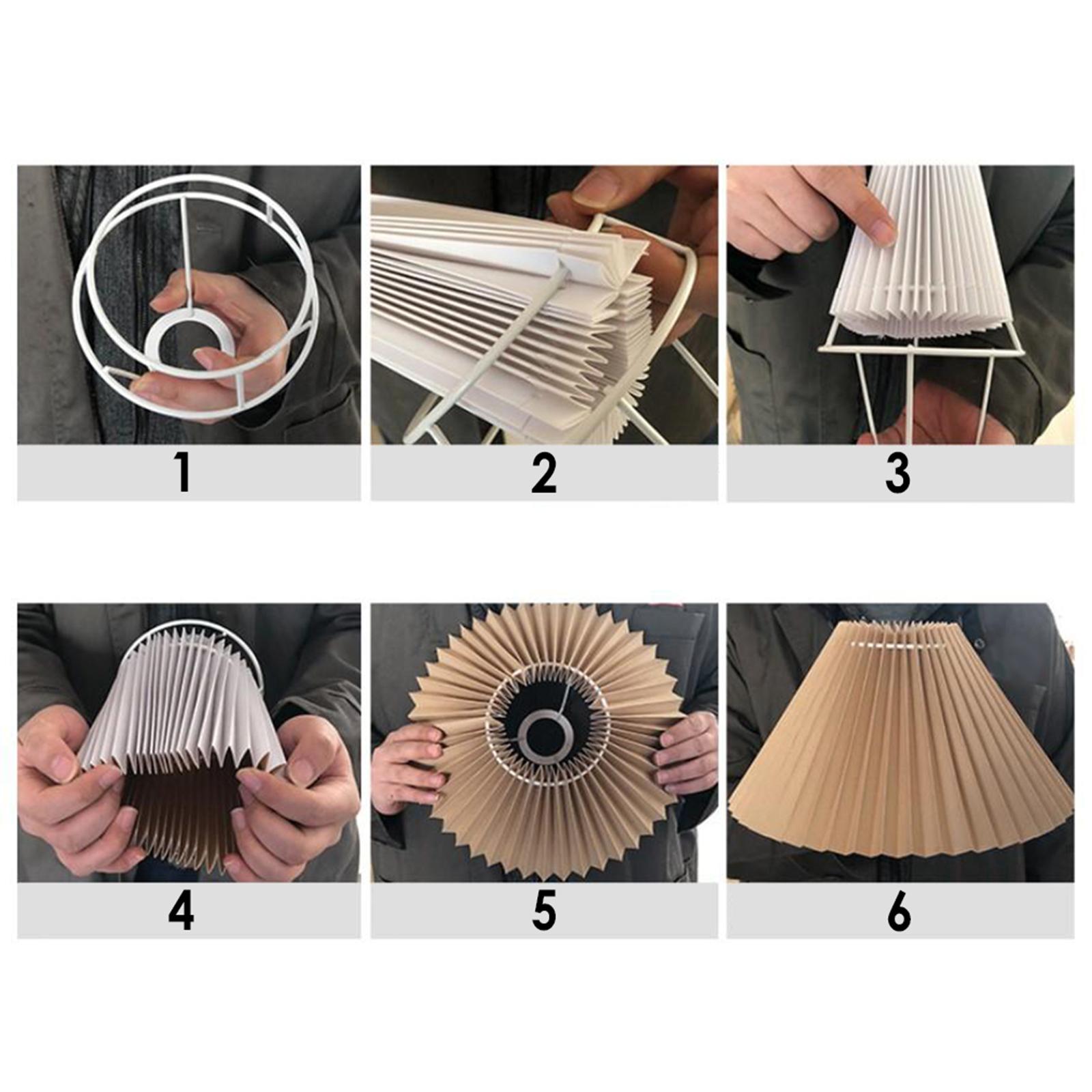 1

2

3

4

5

6