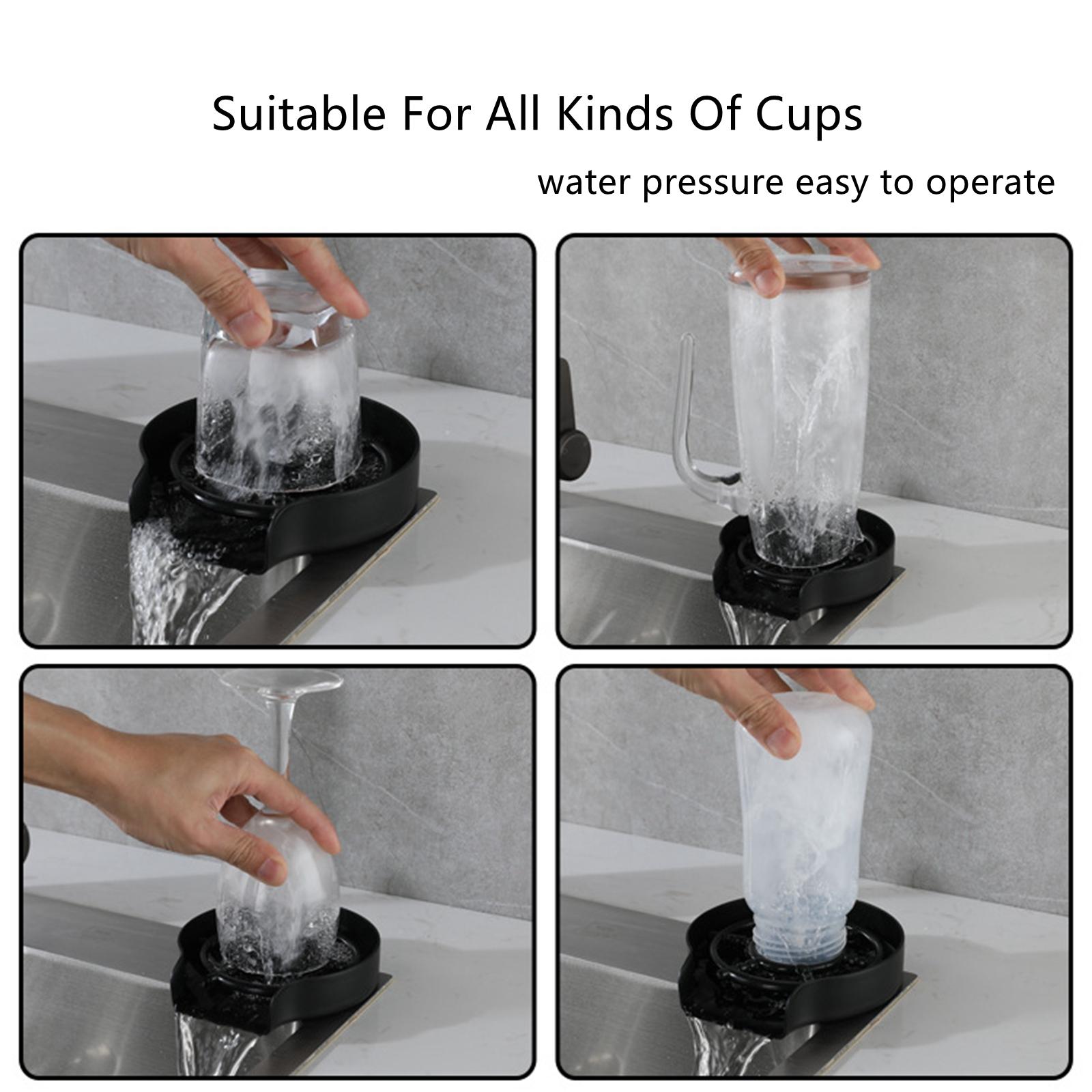 Suitable For All Kinds Of Cups

water pressure easy to operate