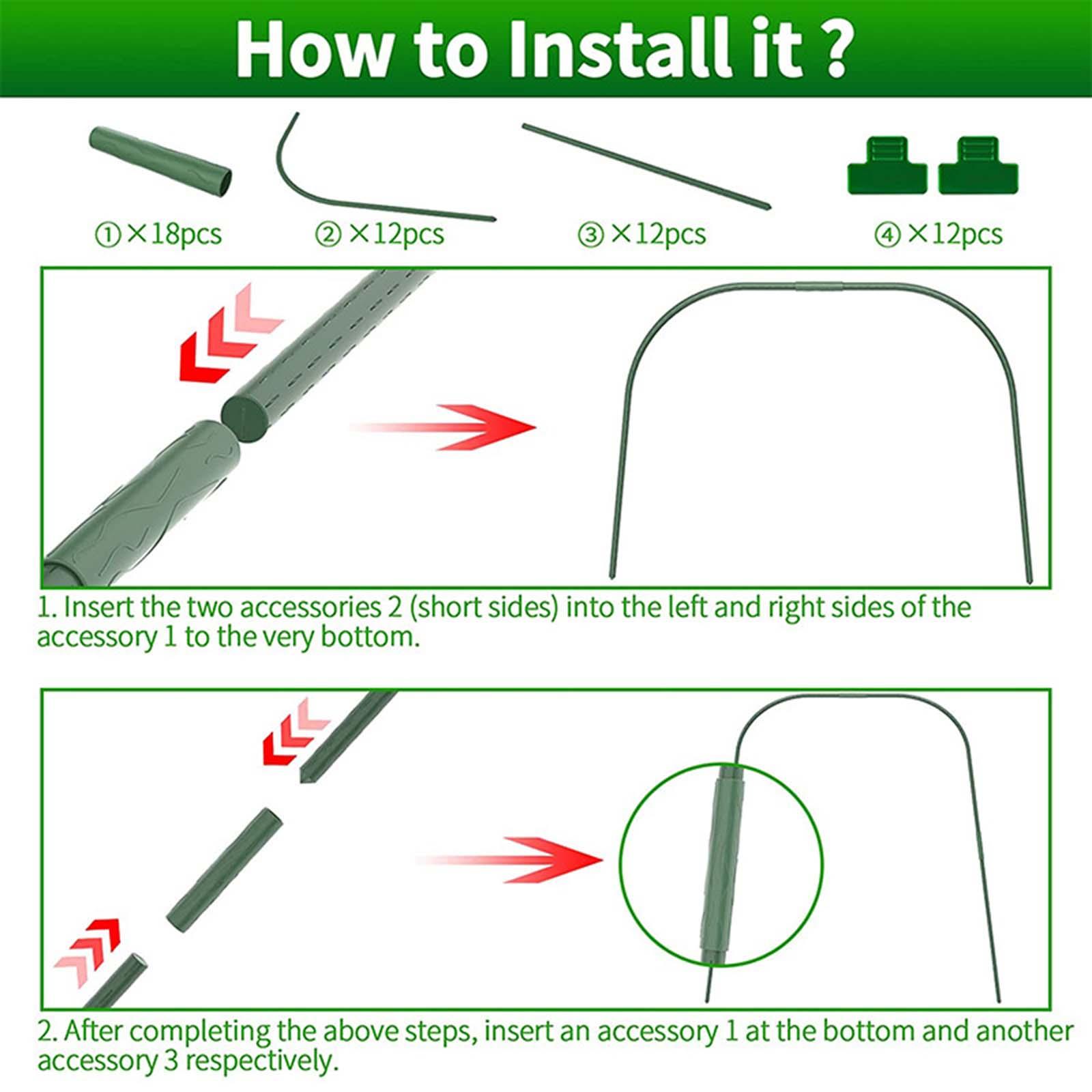 How to Install it ?

①×18pcs ②×12pcs ③×12pcs ④×12pcs

1. Insert the two accessories 2 (short sides) into the left and right sides of the accessory 1 to the very bottom.

2. After completing the above steps, insert an accessory 1 at the bottom and another accessory 3 respectively.