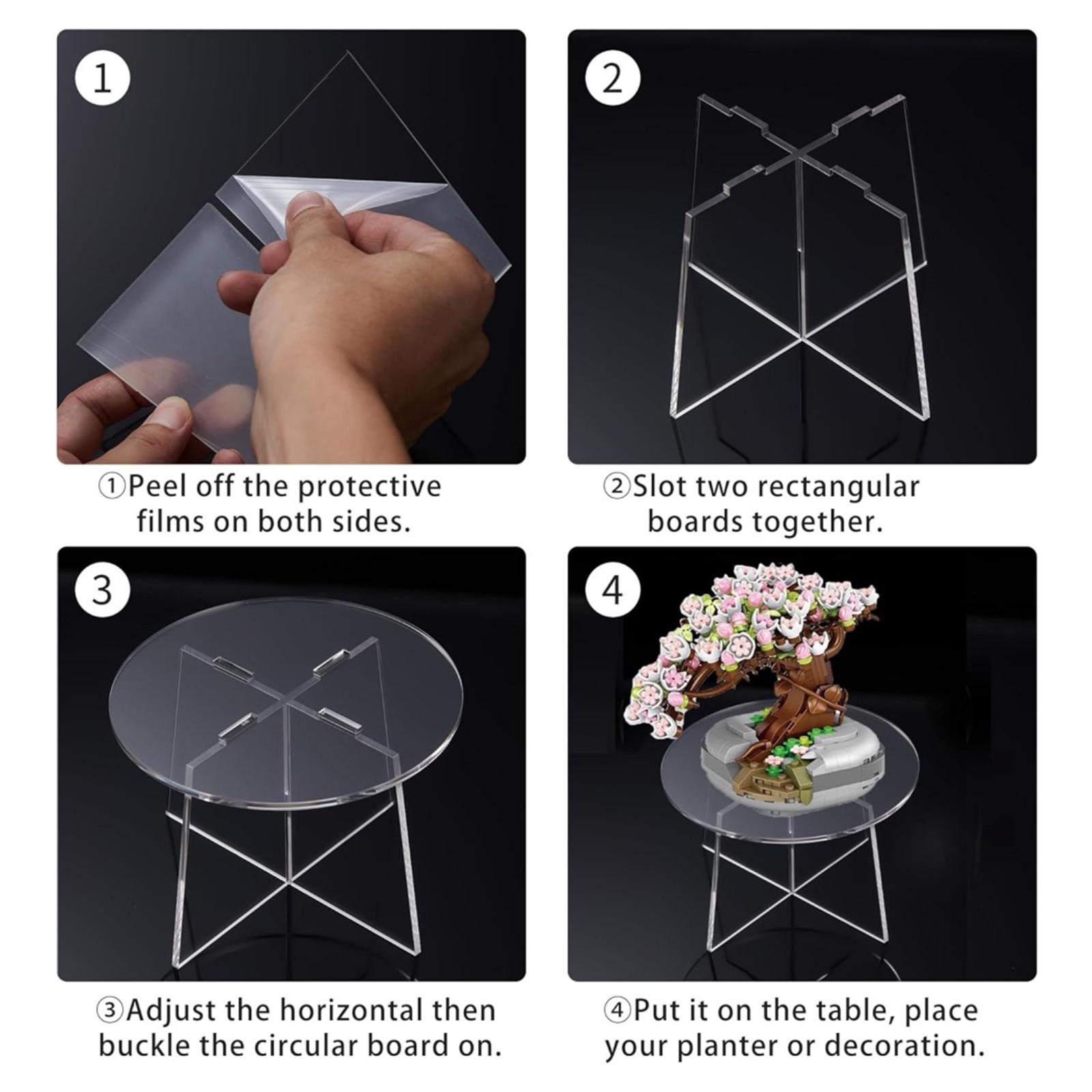 1

①Peel off the protective films on both sides.

2

②Slot two rectangular boards together.

3

③Adjust the horizontal then buckle the circular board on.

4

④Put it on the table, place your planter or decoration.