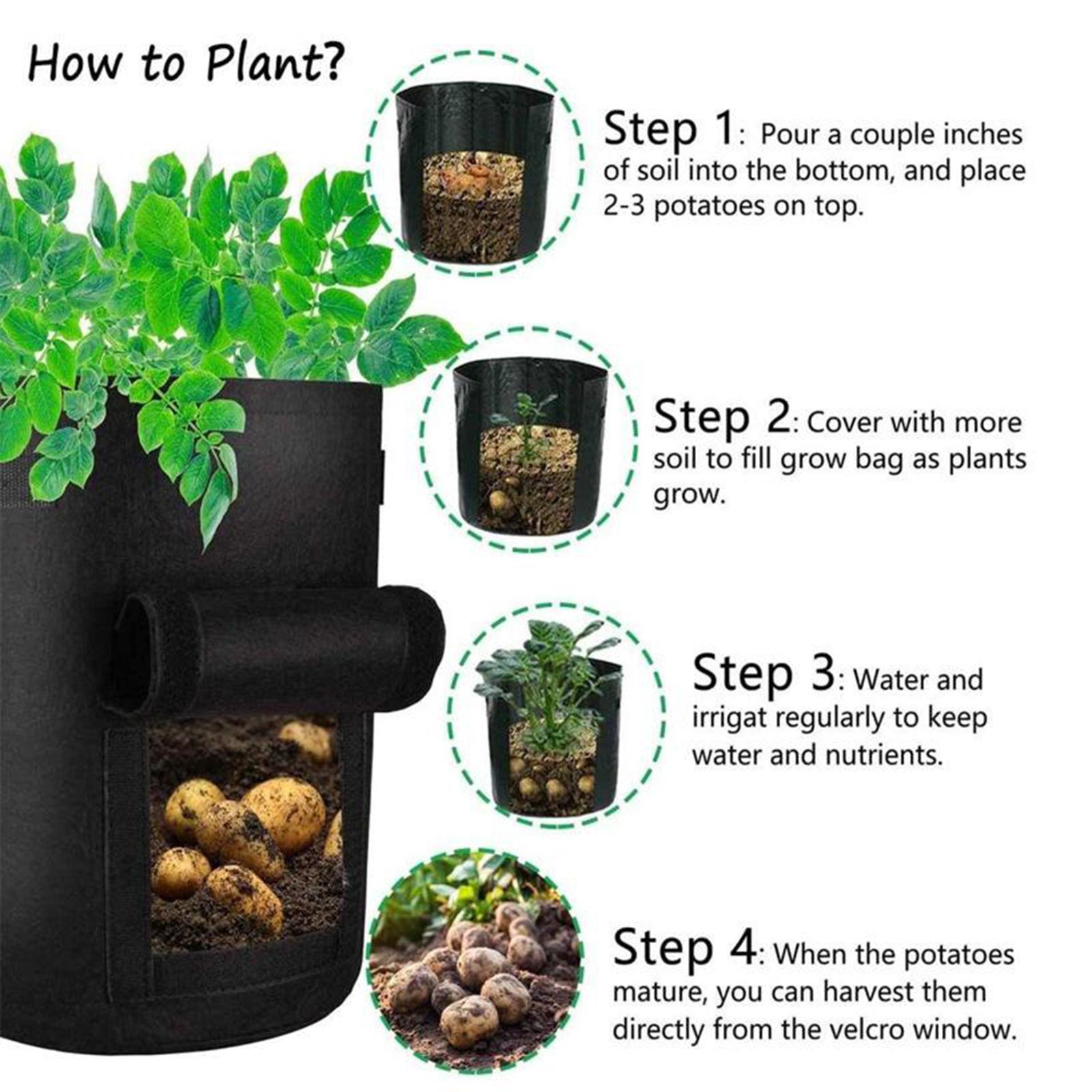 How to Plant?

Step 1: Pour a couple inches of soil into the bottom, and place 2-3 potatoes on top.

Step 2: Cover with more soil to fill grow bag as plants grow.

Step 3: Water and irrigat regularly to keep water and nutrients.

Step 4: When the potatoes mature, you can harvest them directly from the velcro window.