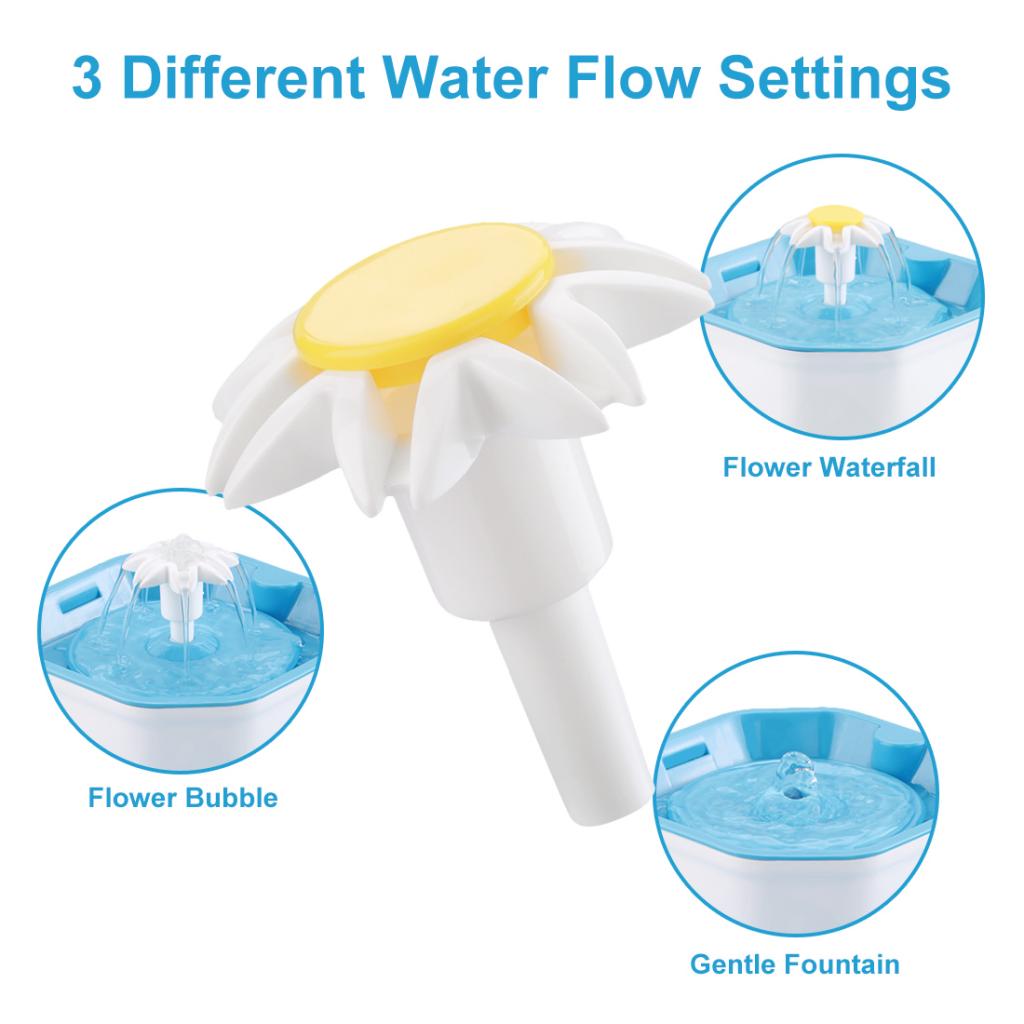 3 Different Water Flow Settings

Flower Waterfall

Flower Bubble

Gentle Fountain