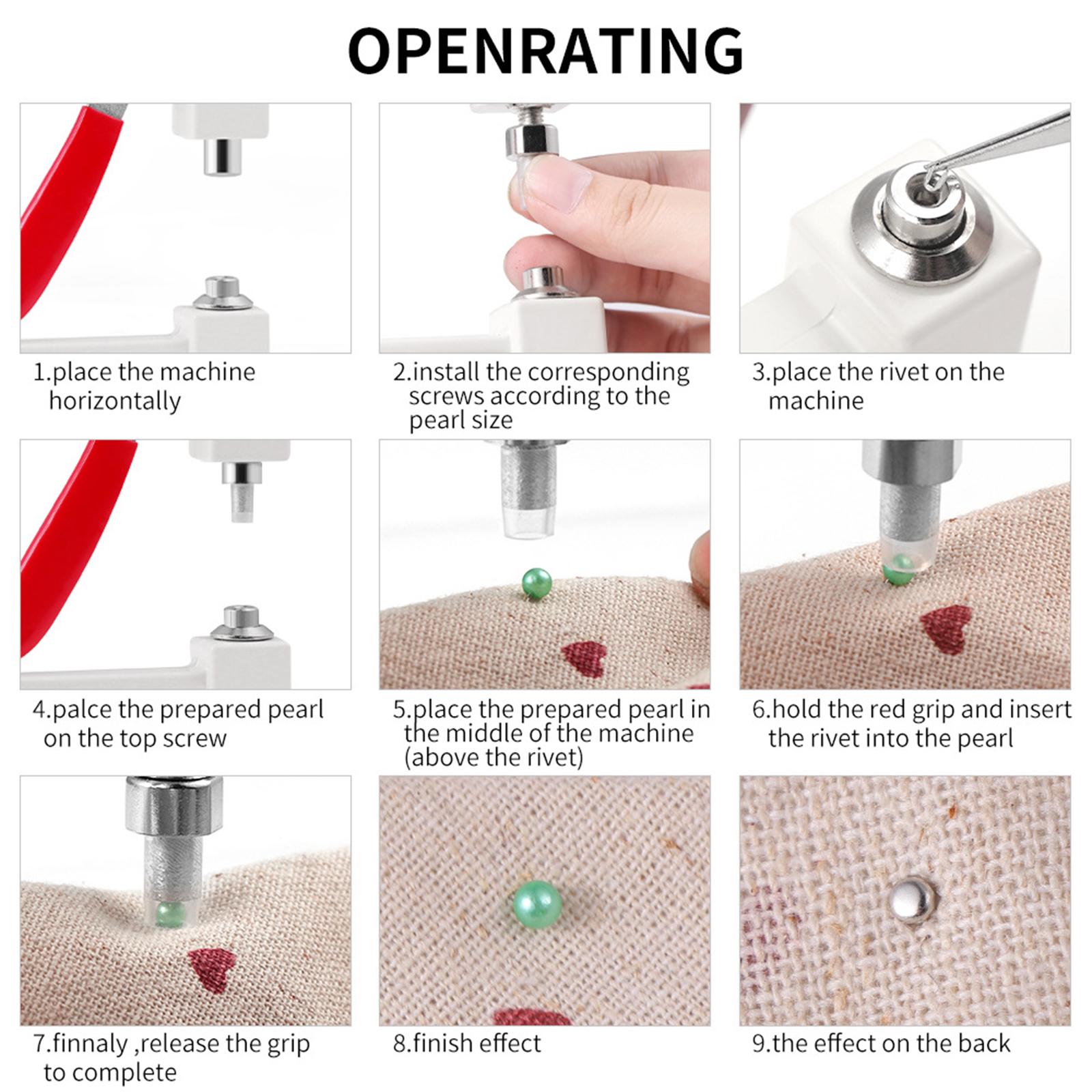 OPENRATING

1.place the machine horizontally

2.install the corresponding screws according to the pearl size

3.place the rivet on the machine

4.palce the prepared pearl on the top screw

5.place the prepared pearl in the middle of the machine (above the rivet)

6.hold the red grip and insert the rivet into the pearl

7.finnaly ,release the grip to complete

8.finish effect

9.the effect on the back