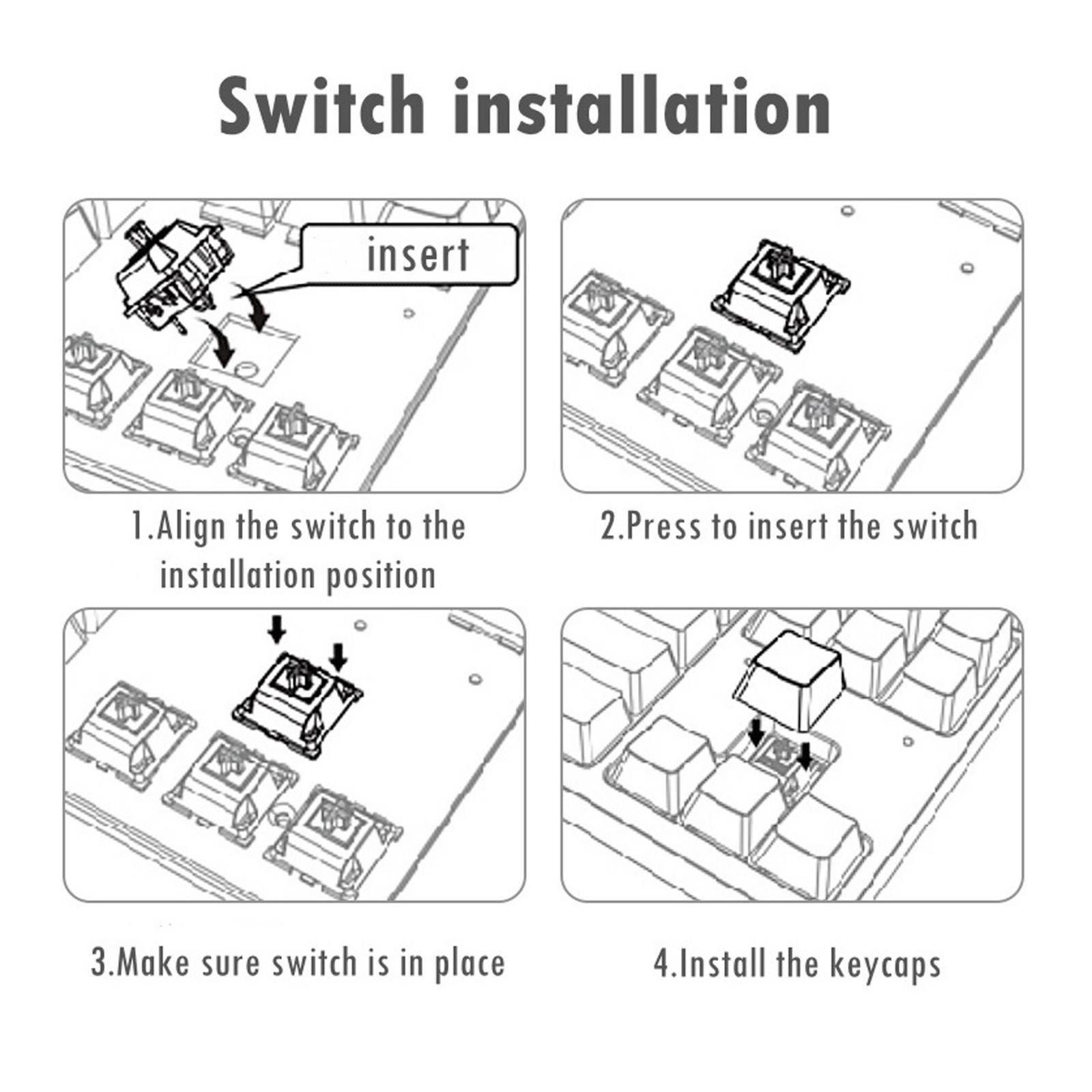 Switch installation

insert

1.Align the switch to the installation position

2.Press to insert the switch

3.Make sure switch is in place

4.Install the keycaps