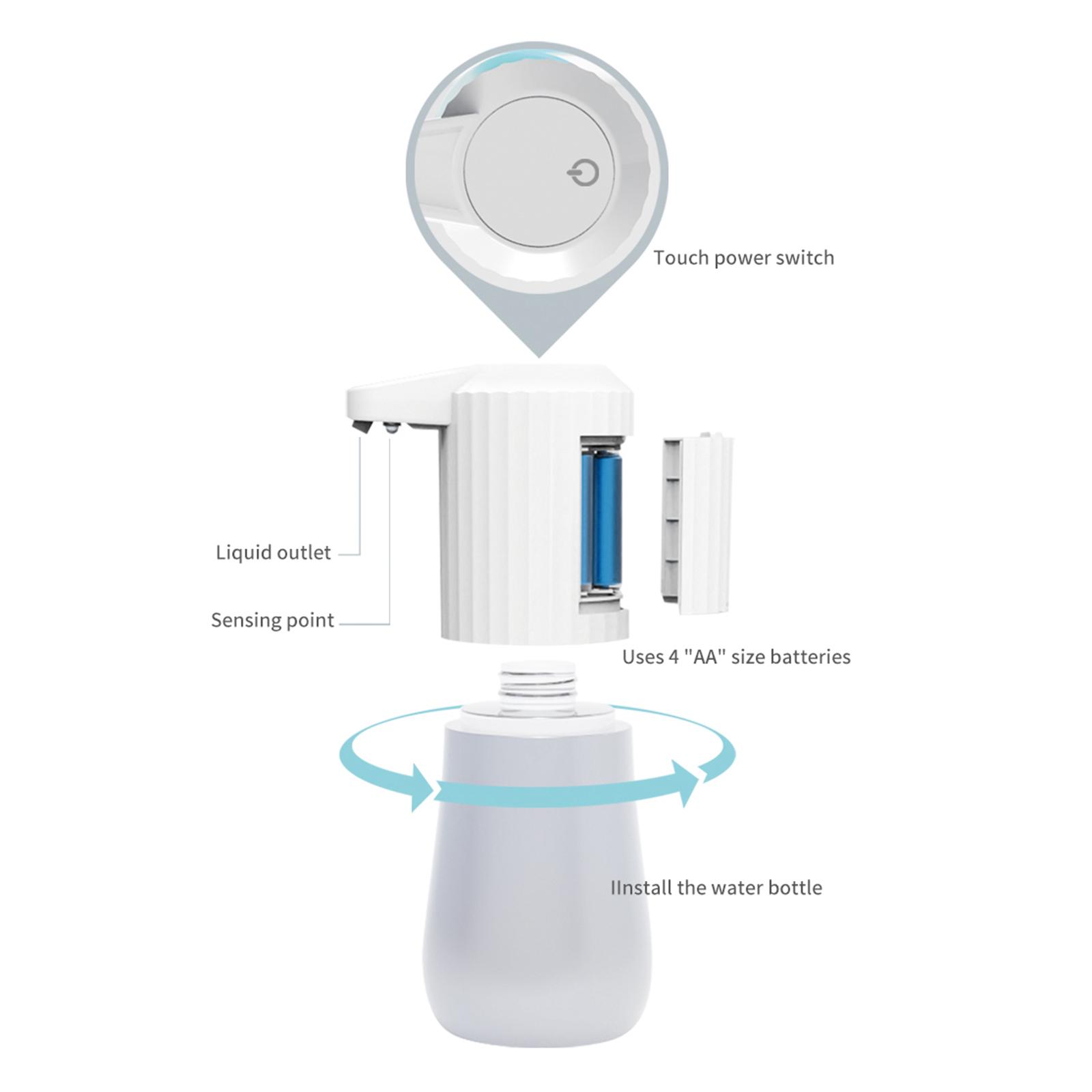 Touch power switch

Liquid outlet

Sensing point

Uses 4 "AA" size batteries

IInstall the water bottle