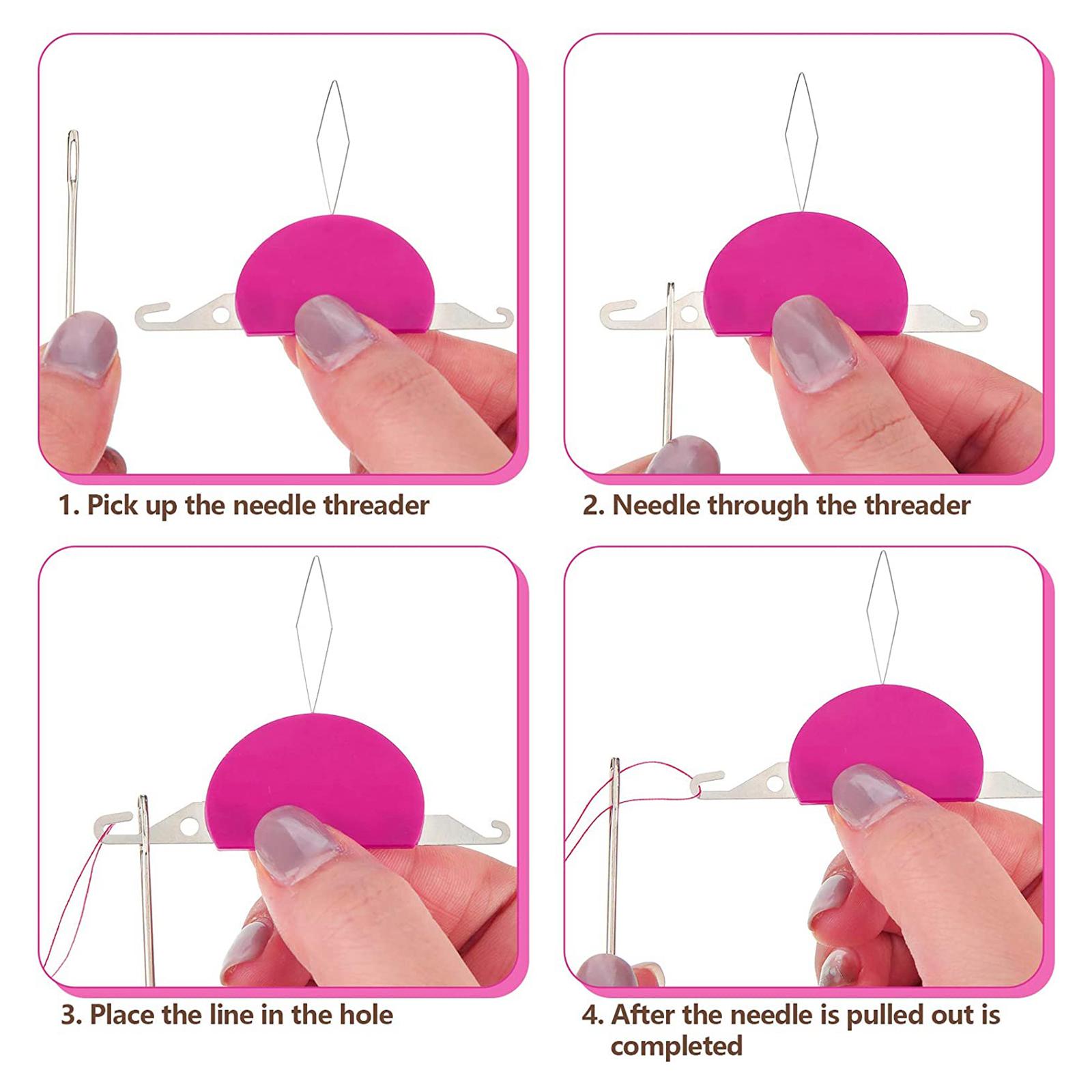 1. Pick up the needle threader

2. Needle through the threader

3. Place the line in the hole

4. After the needle is pulled out is completed