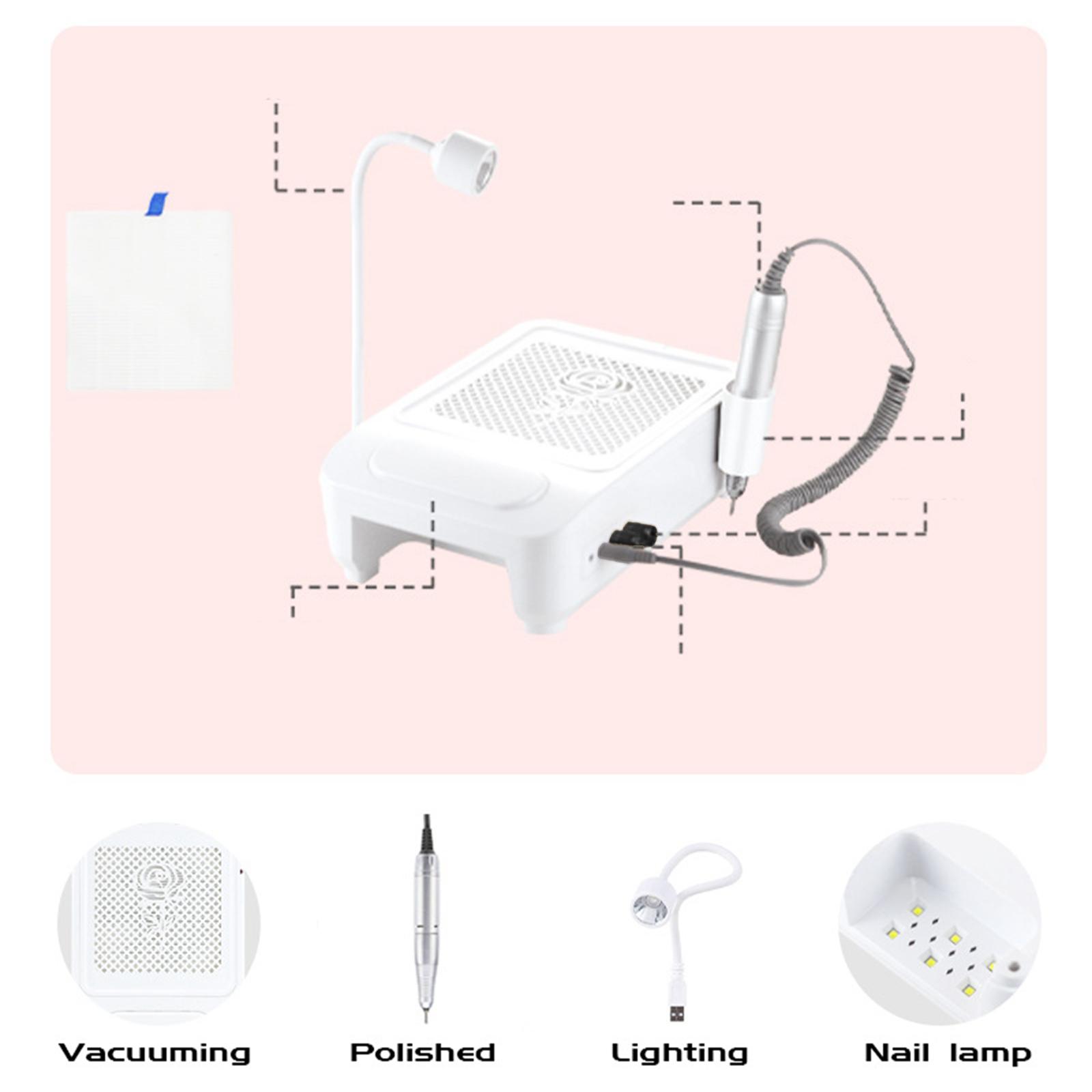 Vacuuming

Polished

Lighting

Nail lamp