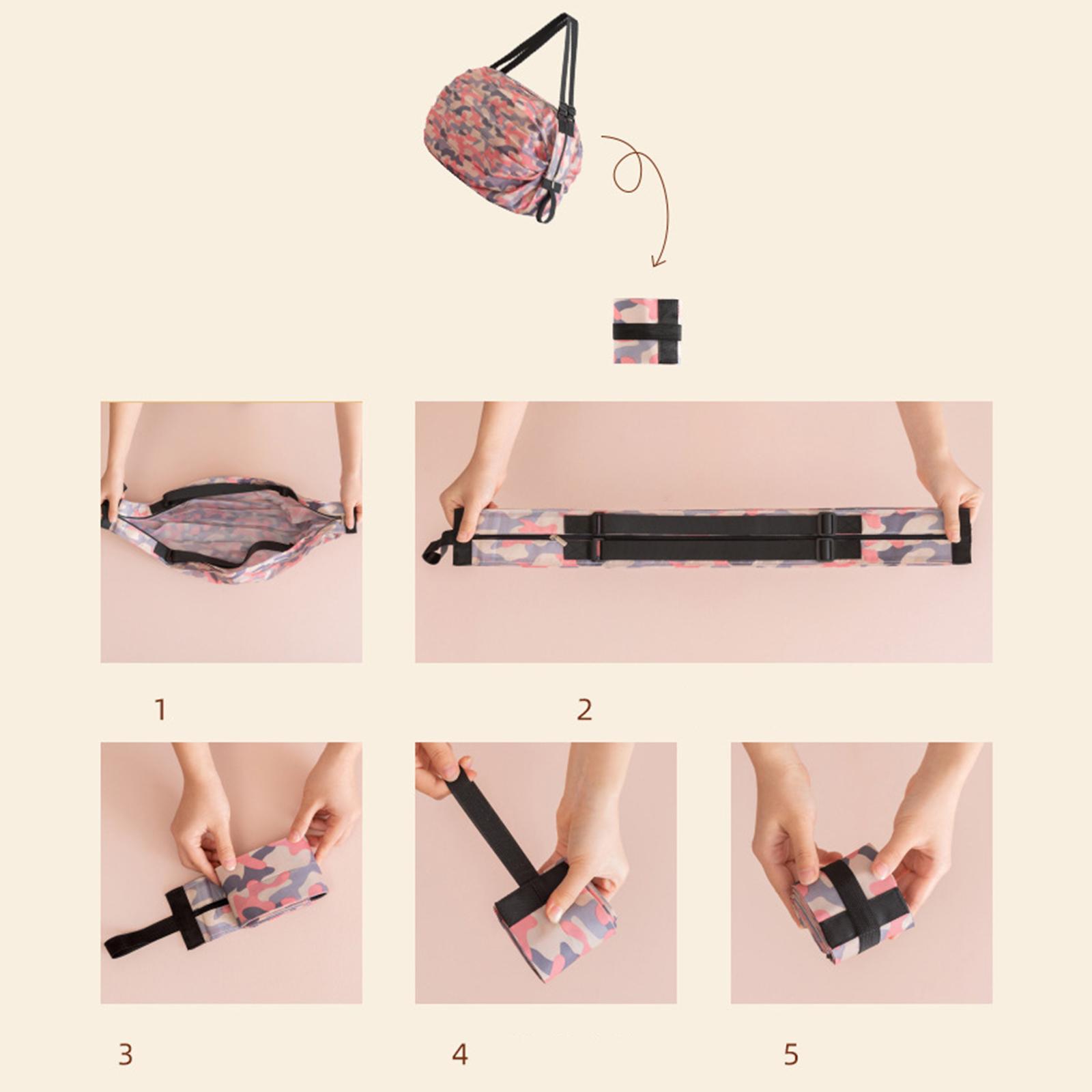 1

2

3

4

5