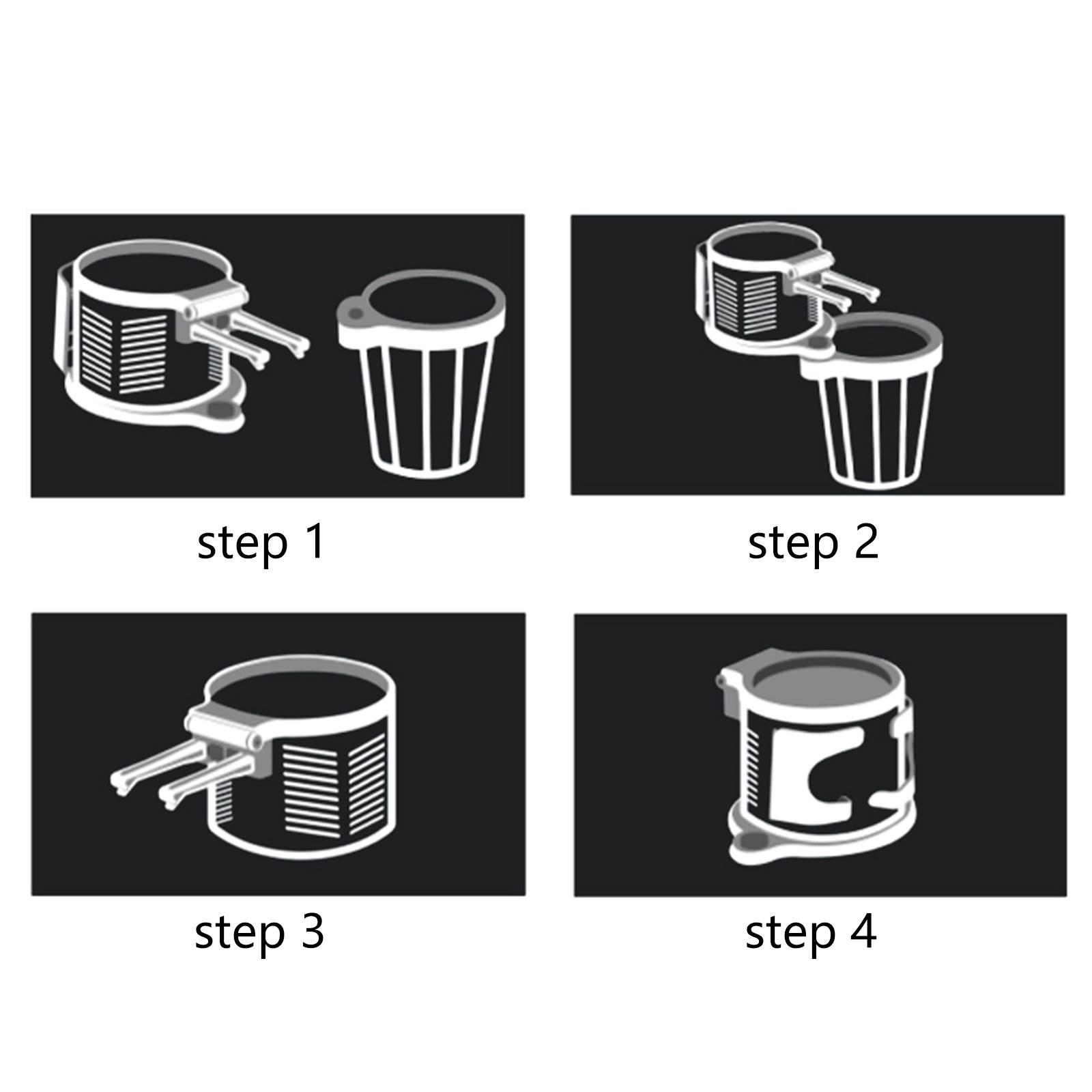 step 1

step 2

step 3

step 4