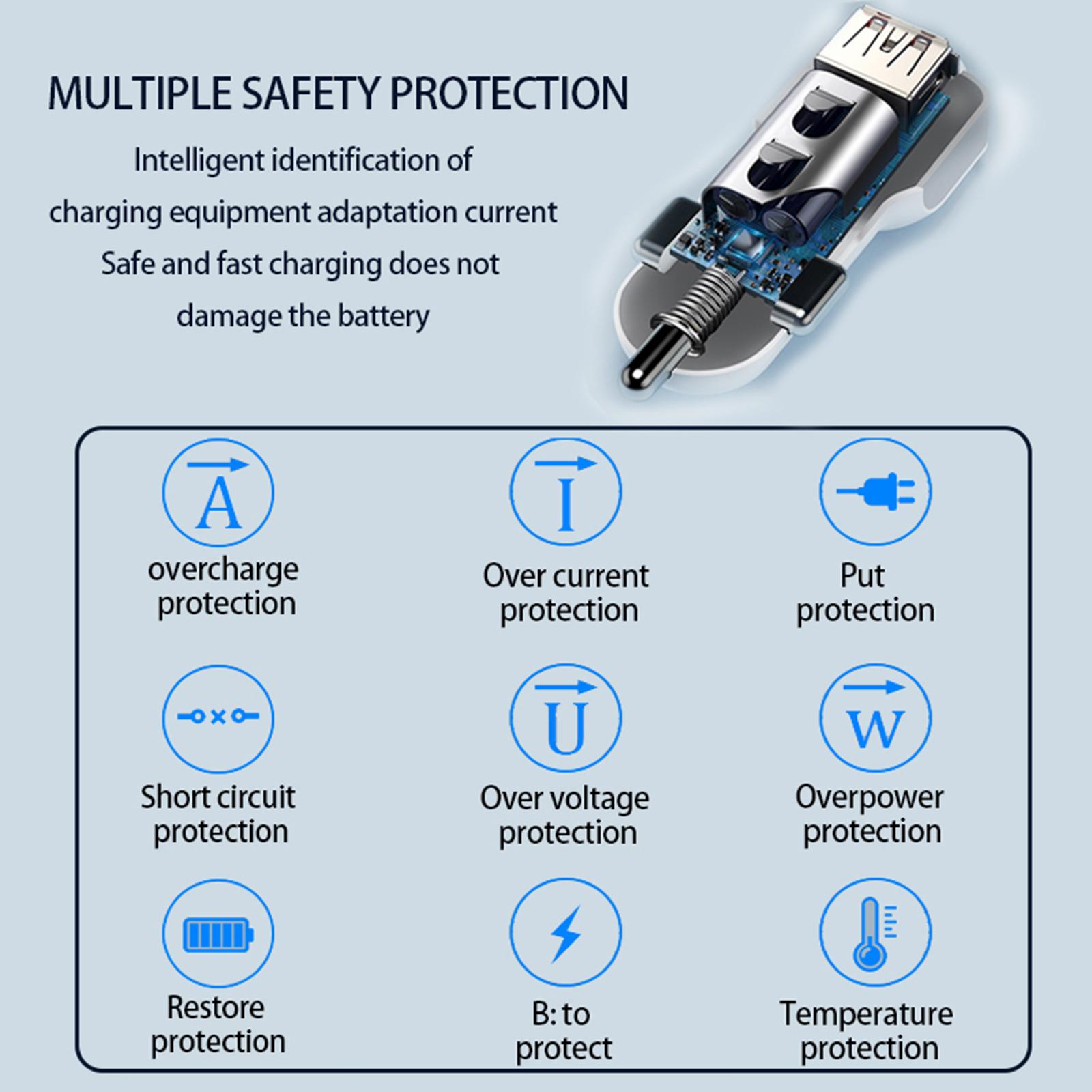 MULTIPLE SAFETY PROTECTION

Intelligent identification of charging equipment adaptation current Safe and fast charging does not damage the battery

A

overcharge protection

I

Over current protection

Put protection

Short circuit protection

U

Over voltage protection

W

Overpower protection

Restore protection

B: to protect

Temperature protection