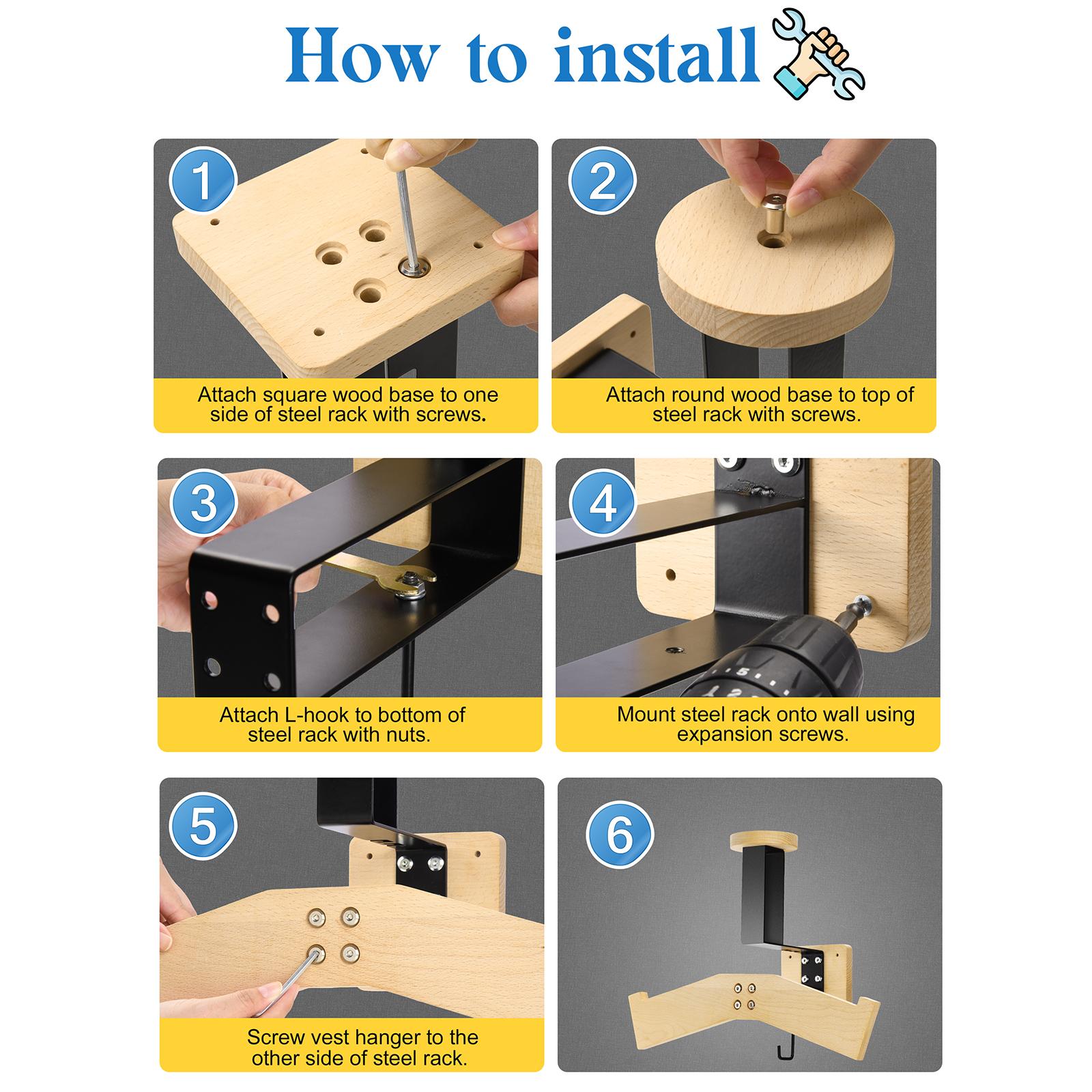 How to install

1
Attach square wood base to one side of steel rack with screws.

2
Attach round wood base to top of steel rack with screws.

3
Attach L-hook to bottom of steel rack with nuts.

4
Mount steel rack onto wall using expansion screws.

5
Screw vest hanger to the other side of steel rack.

6