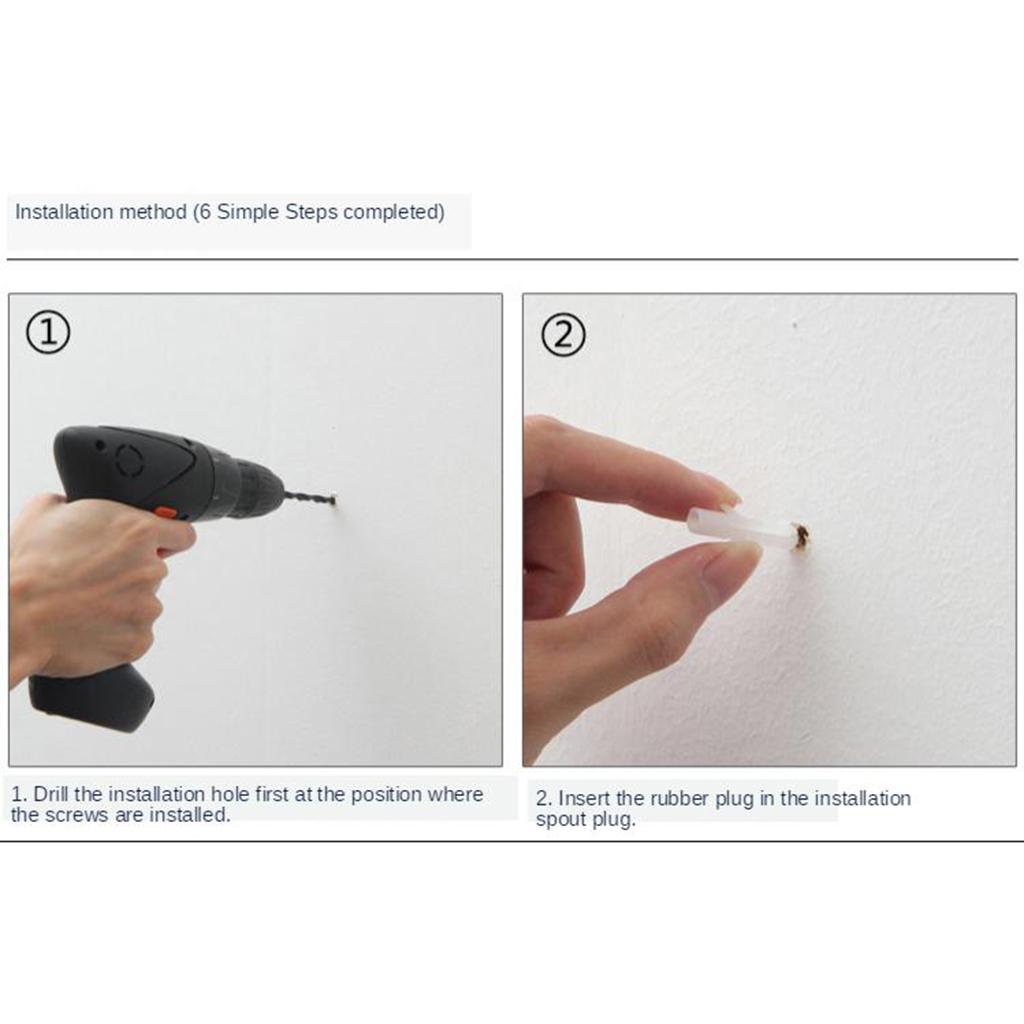 Installation method (6 Simple Steps completed)

①

②

1. Drill the installation hole first at the position where the screws are installed.

2. Insert the rubber plug in the installation spout plug.