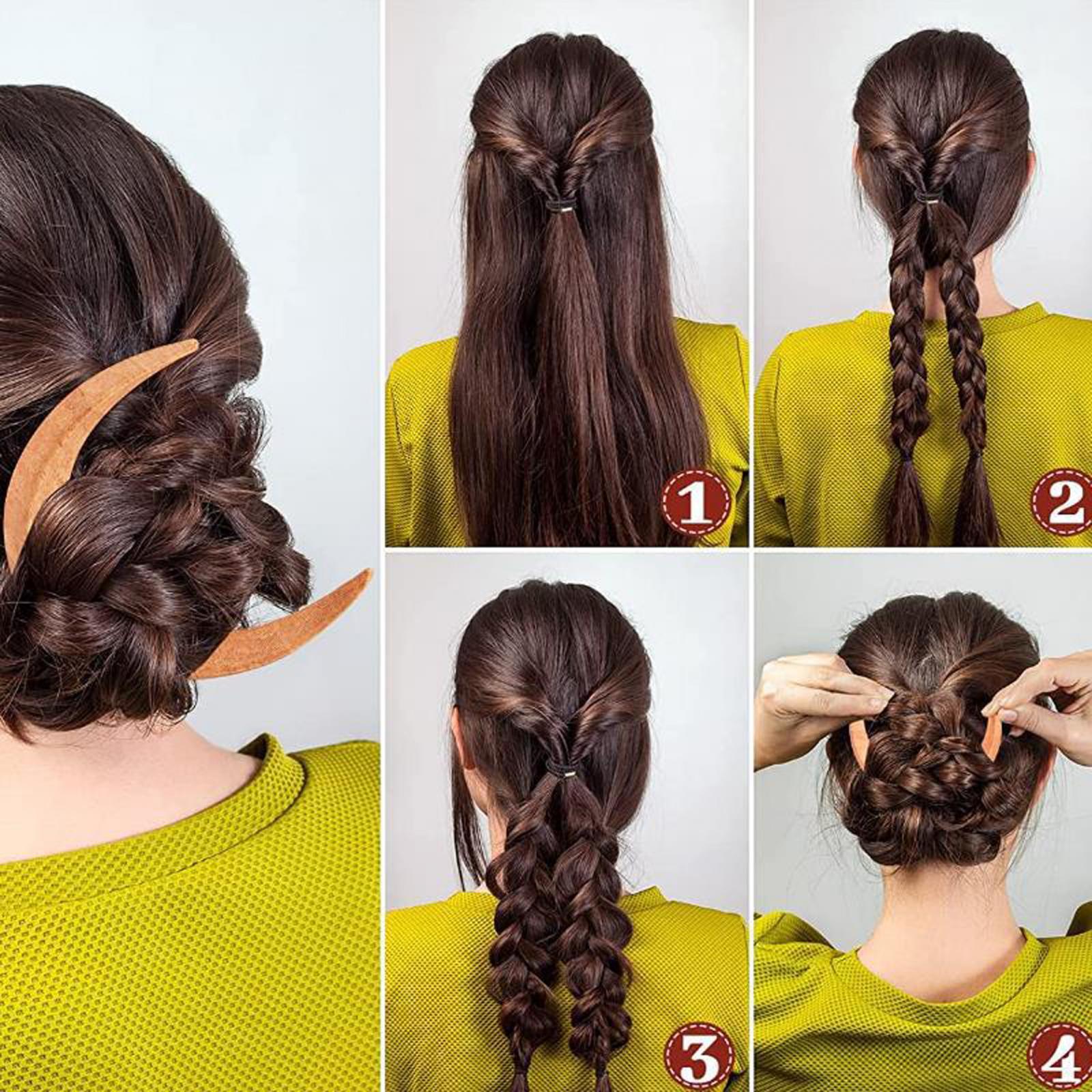 1
2
3
4