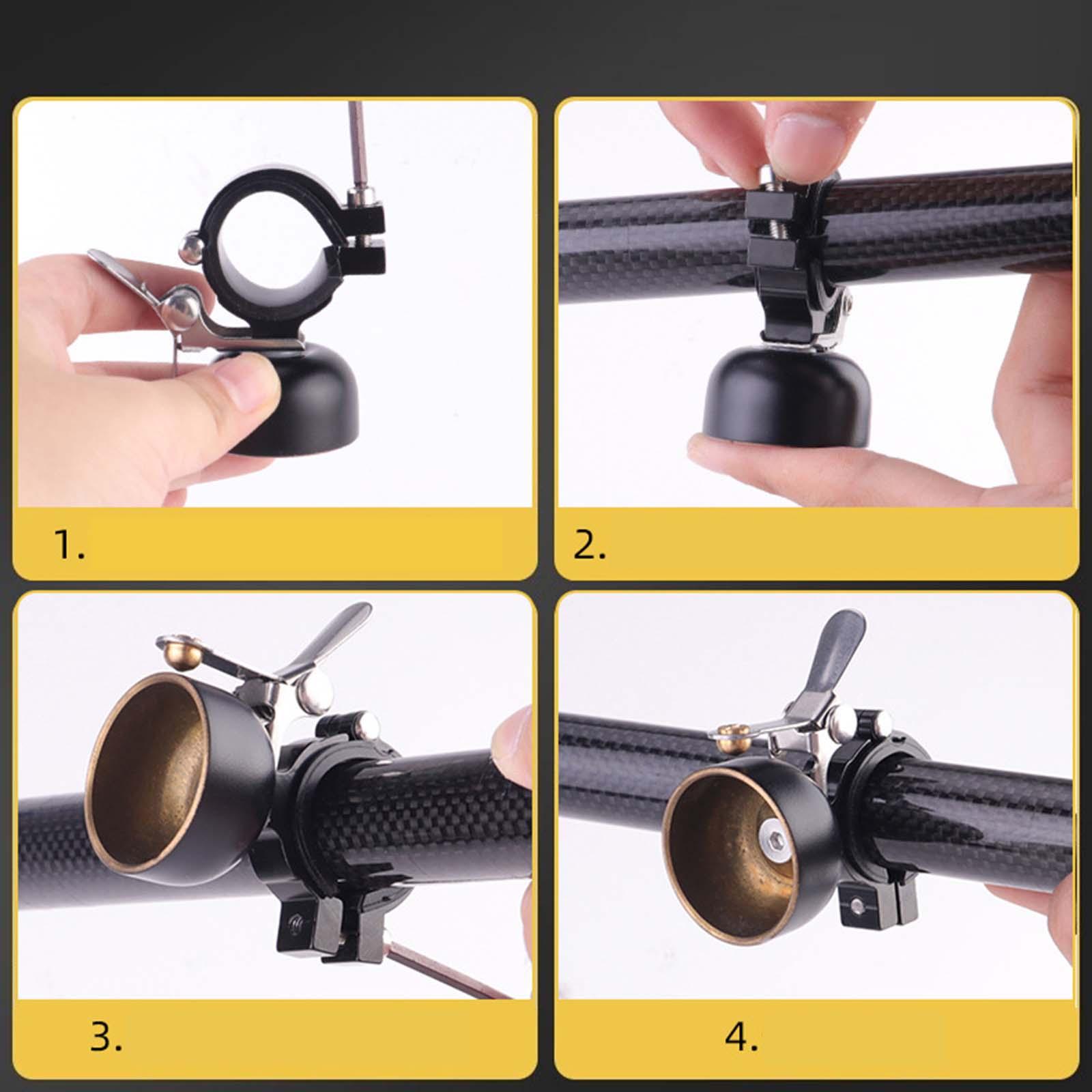 1.

2.

3.

4.