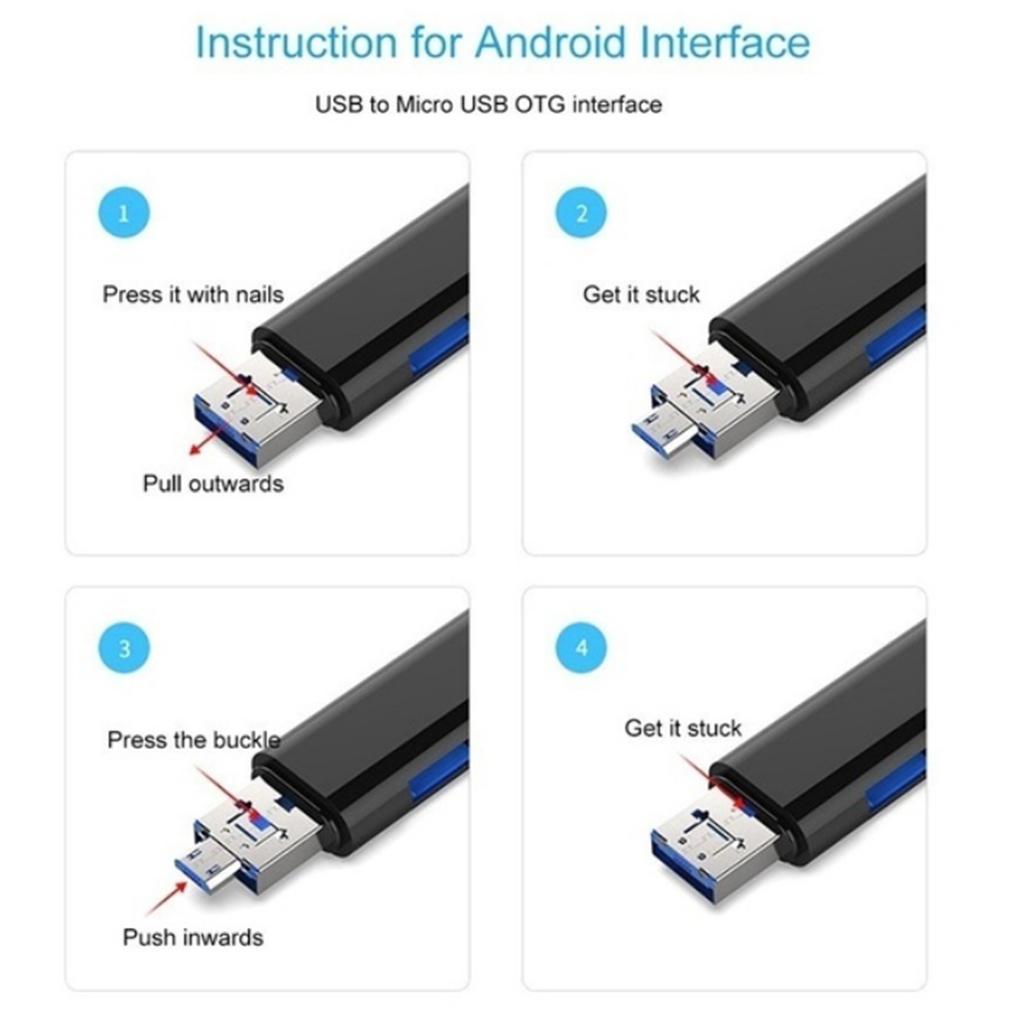 Instruction for Android Interface

USB to Micro USB OTG interface

1

Press it with nails

Pull outwards

2

Get it stuck

3

Press the buckle

Push inwards

4

Get it stuck