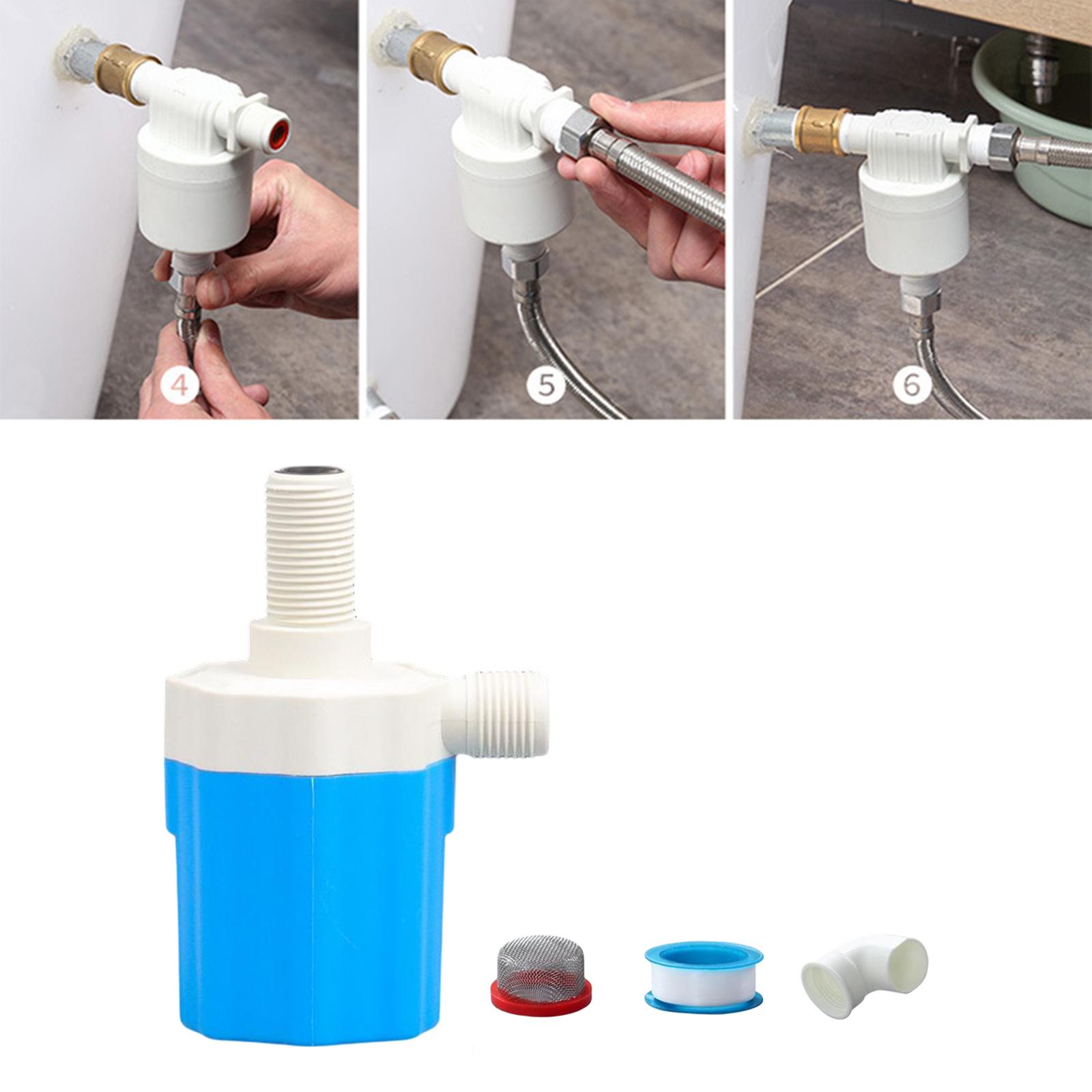 4

5

6